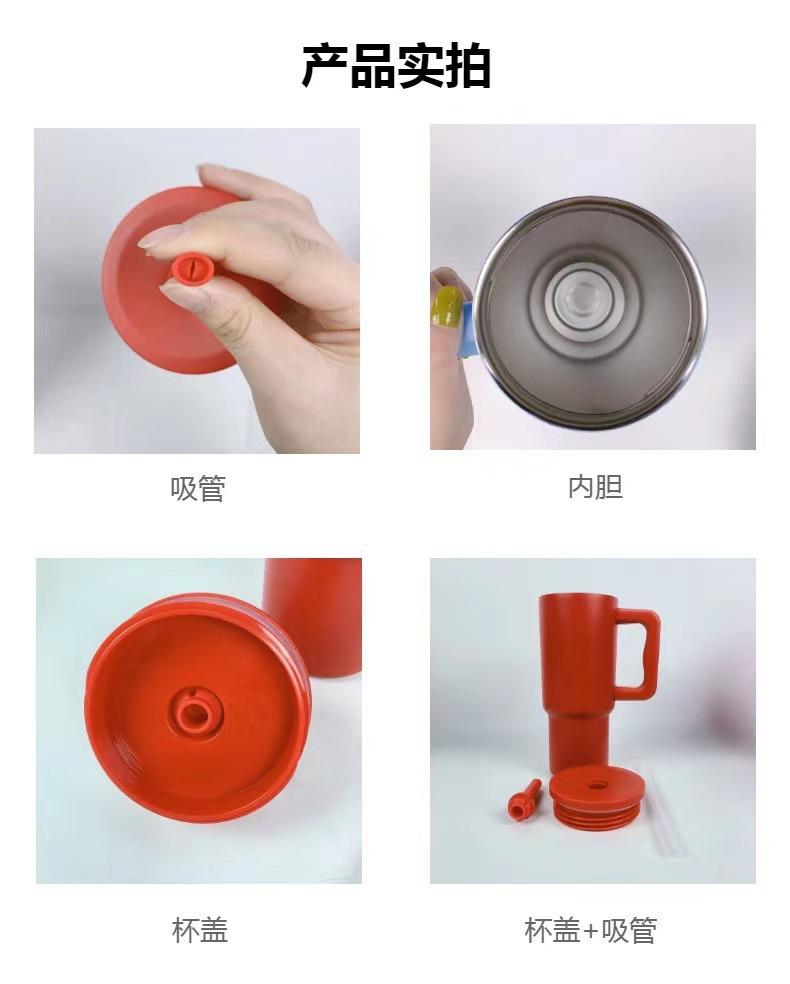 产品实拍

吸管

内胆

杯盖

杯盖+吸管