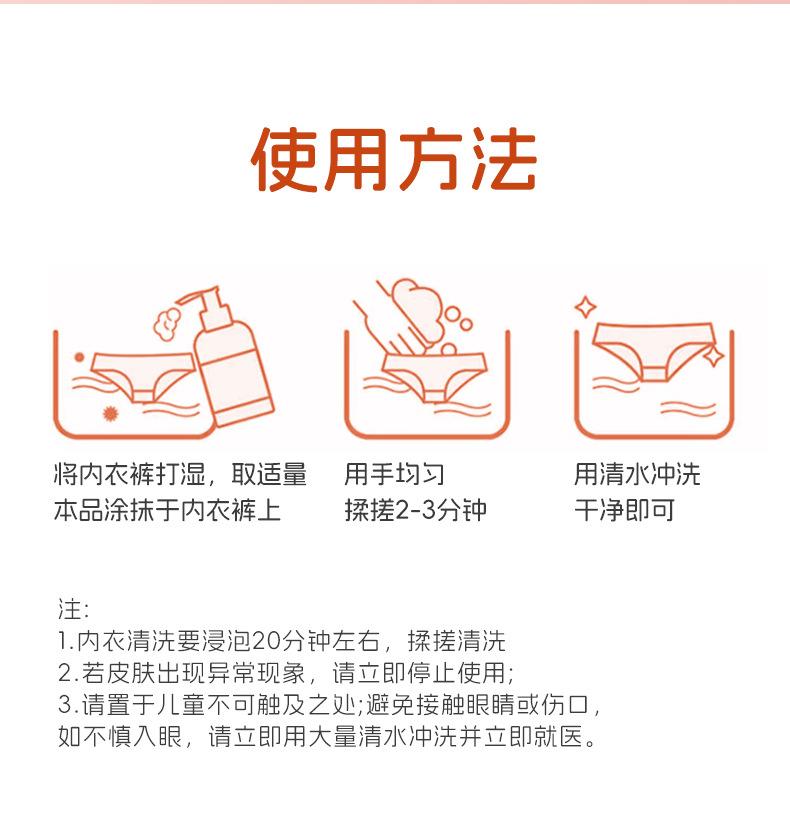 使用方法

将内衣裤打湿，取适量本品涂抹于内衣裤上

用手均匀揉搓2-3分钟

用清水冲洗干净即可

注:
1.内衣清洗要浸泡20分钟左右，揉搓清洗
2.若皮肤出现异常现象，请立即停止使用;
3.请置于儿童不可触及之处;避免接触眼睛或伤口，如不慎入眼，请立即用大量清水冲洗并立即就医。