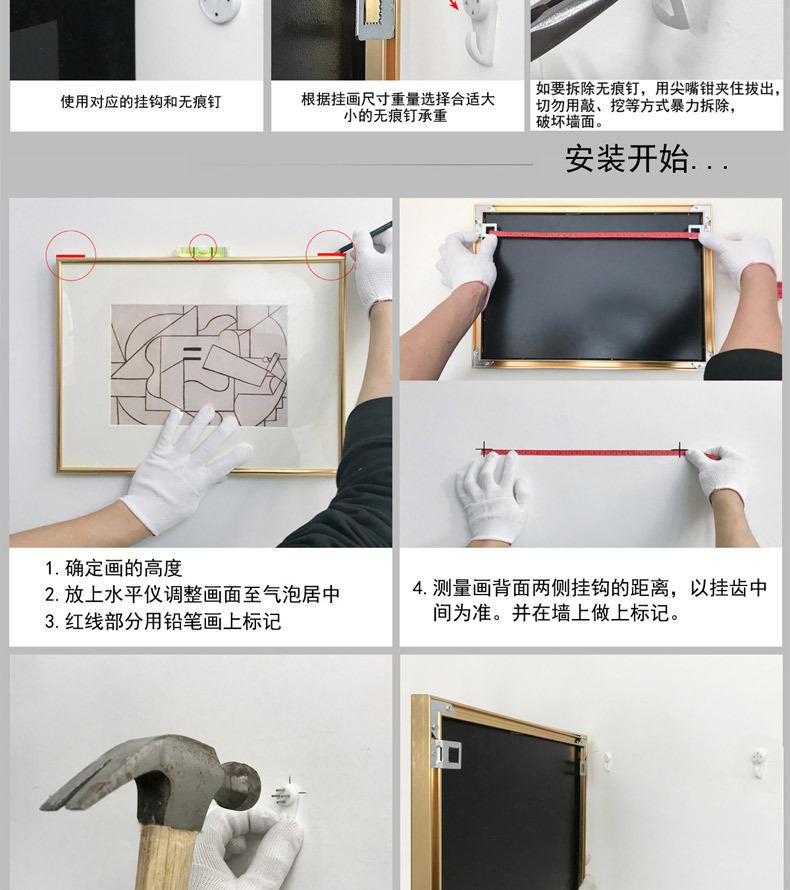 使用对应的挂钩和无痕钉

根据挂画尺寸重量选择合适大小的无痕钉承重

如要拆除无痕钉，用尖嘴钳夹住拔出，切勿用敲、挖等方式暴力拆除，破坏墙面。

安装开始...

1. 确定画的高度
2. 放上水平仪调整画面至气泡居中
3. 红线部分用铅笔画上标记

4. 测量画背面两侧挂钩的距离，以挂齿中间为准。并在墙上做上标记。