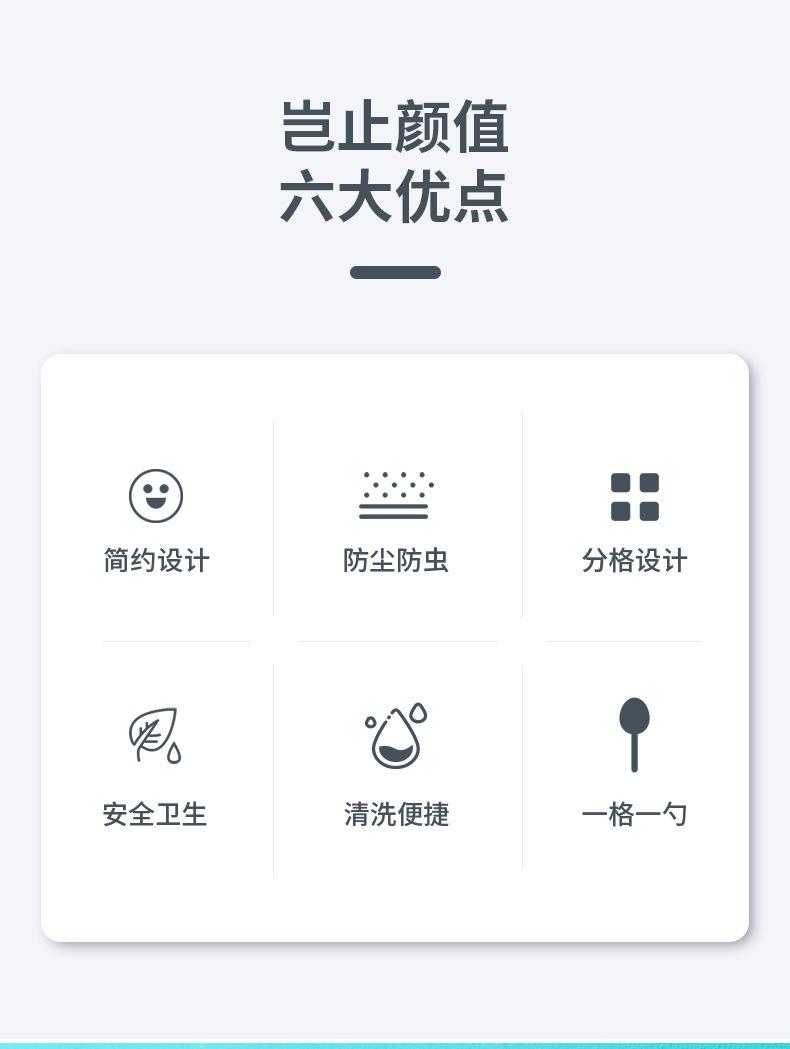 岂止颜值
六大优点

简约设计

防尘防虫

分格设计

安全卫生

清洗便捷

一格一勺