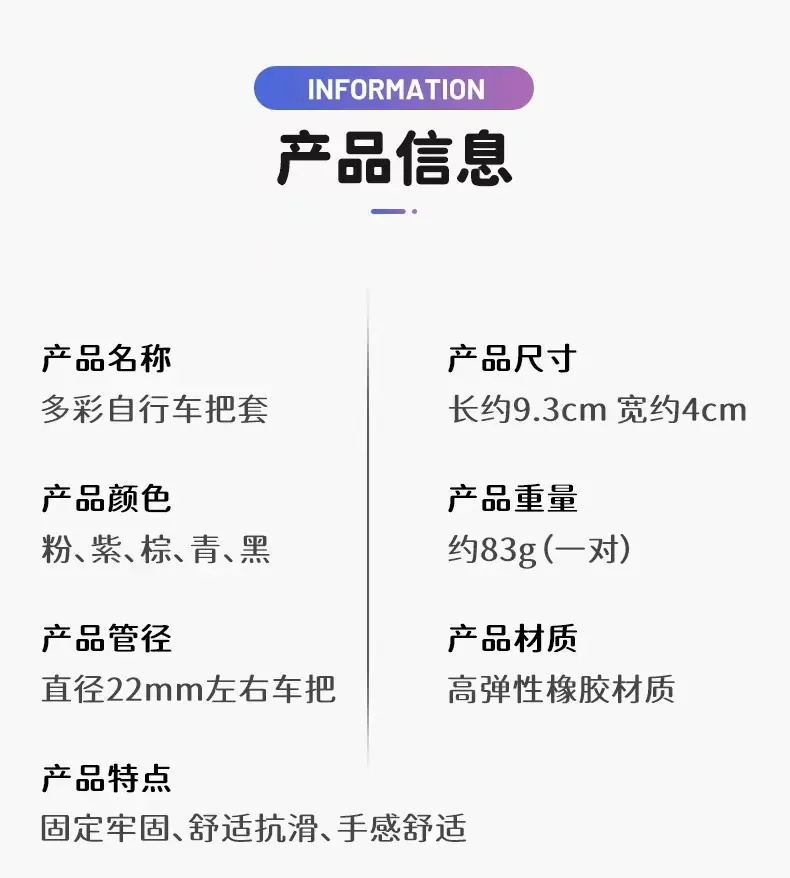 INFORMATION

产品信息

产品名称
多彩自行车把套

产品颜色
粉、紫、棕、青、黑

产品管径
直径22mm左右车把

产品特点
固定牢固、舒适抗滑、手感舒适

产品尺寸
长约9.3cm 宽约4cm

产品重量
约83g(一对)

产品材质
高弹性橡胶材质