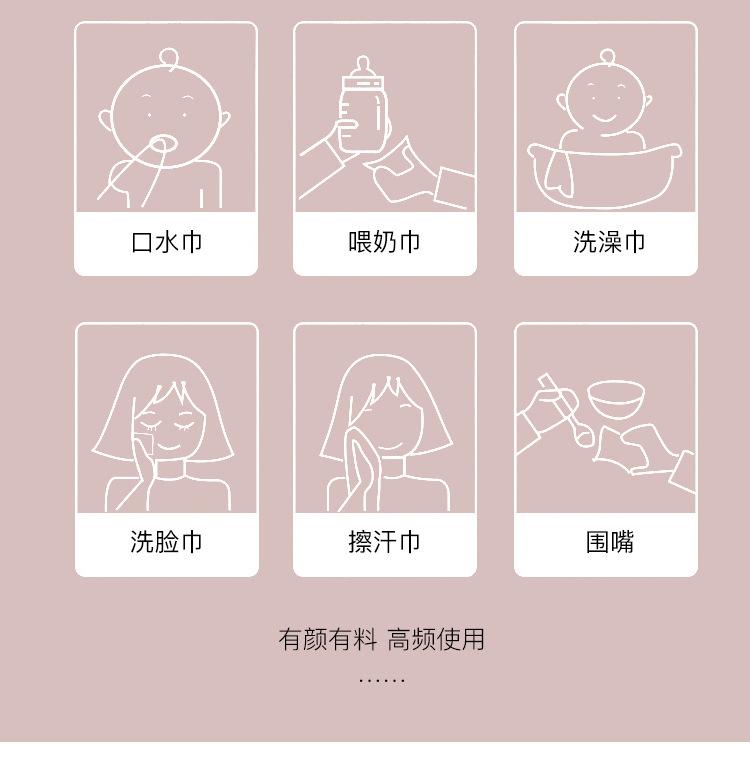 口水巾

喂奶巾

洗澡巾

洗脸巾

擦汗巾

围嘴

有颜有料 高频使用

……