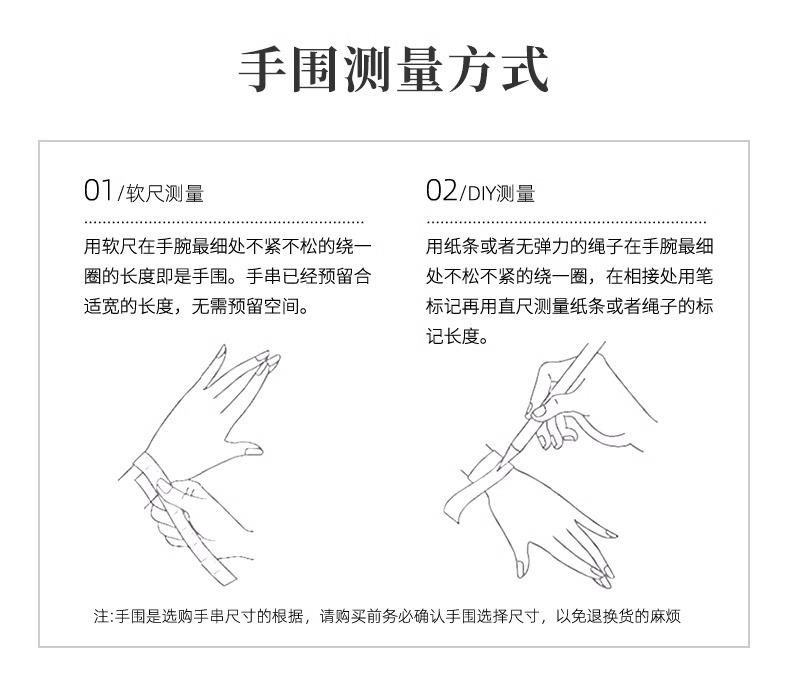 手围测量方式

01/软尺测量

用软尺在手腕最细处不紧不松的绕一圈的长度即是手围。手串已经预留合适宽的长度，无需预留空间。

02/DIY测量

用纸条或者无弹力的绳子在手腕最细处不松不紧的绕一圈，在相接处用笔标记再用直尺测量纸条或者绳子的标记长度。

注:手围是选购手串尺寸的根据，请购买前务必确认手围选择尺寸，以免退换货的麻烦