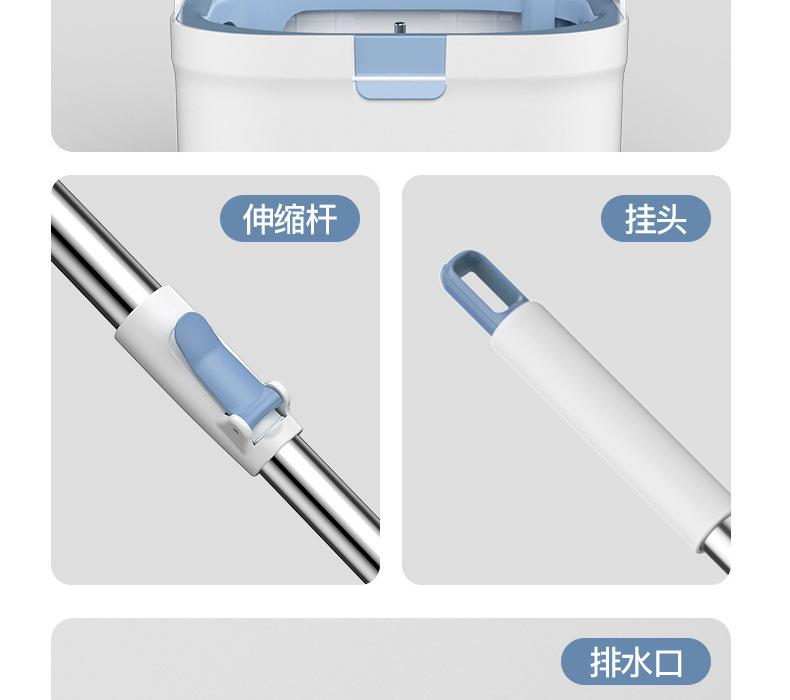 伸缩杆

挂头

排水口