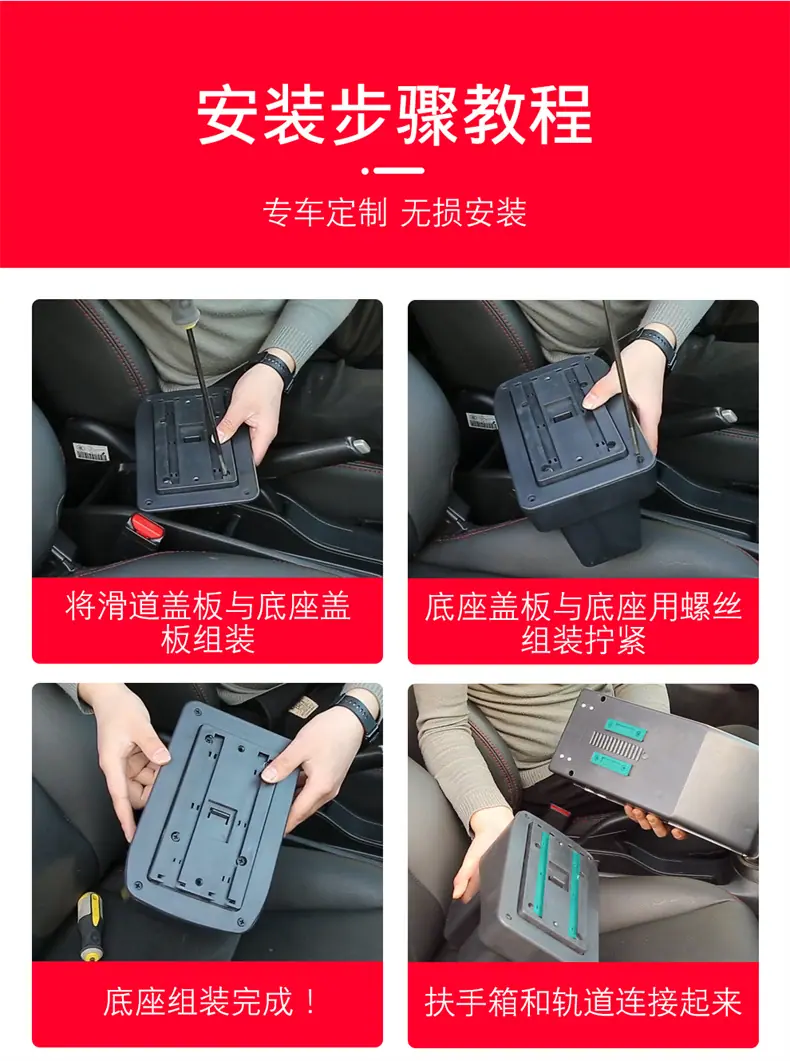 安装步骤教程

专车定制 无损安装

将滑道盖板与底座盖板组装

底座盖板与底座用螺丝组装拧紧

底座组装完成！

扶手箱和轨道连接起来