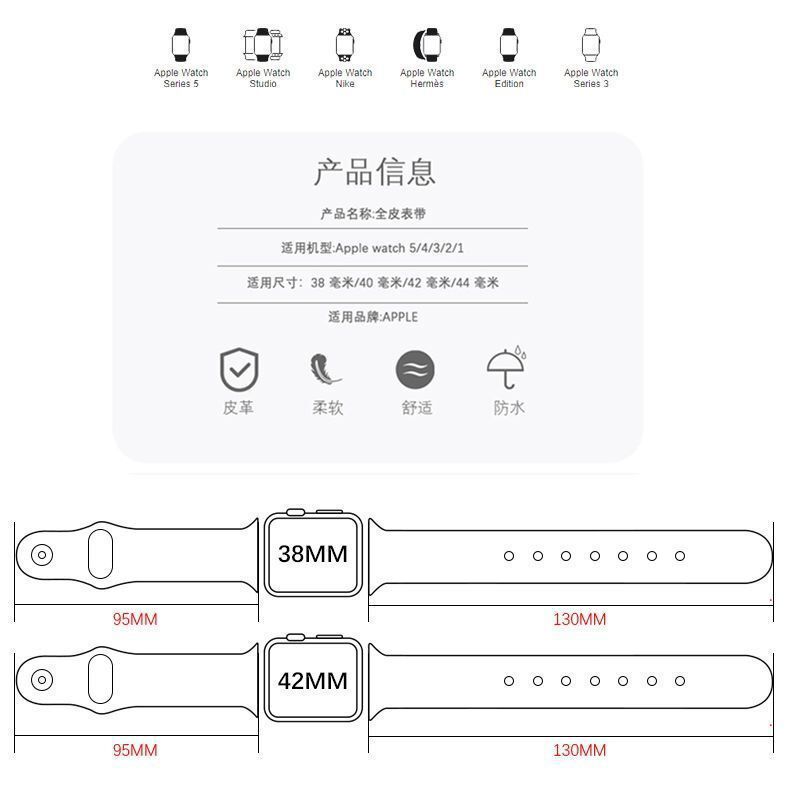 Apple Watch Series 5

Apple Watch Studio

Apple Watch Nike

Apple Watch Hermès

Apple Watch Edition

Apple Watch Series 3

产品信息

产品名称:全皮表带

适用机型:Apple watch 5/4/3/2/1

适用尺寸: 38 毫米/40 毫米/42 毫米/44 毫米

适用品牌:APPLE

皮革

柔软

舒适

防水

38MM

95MM

130MM

42MM

95MM

130MM