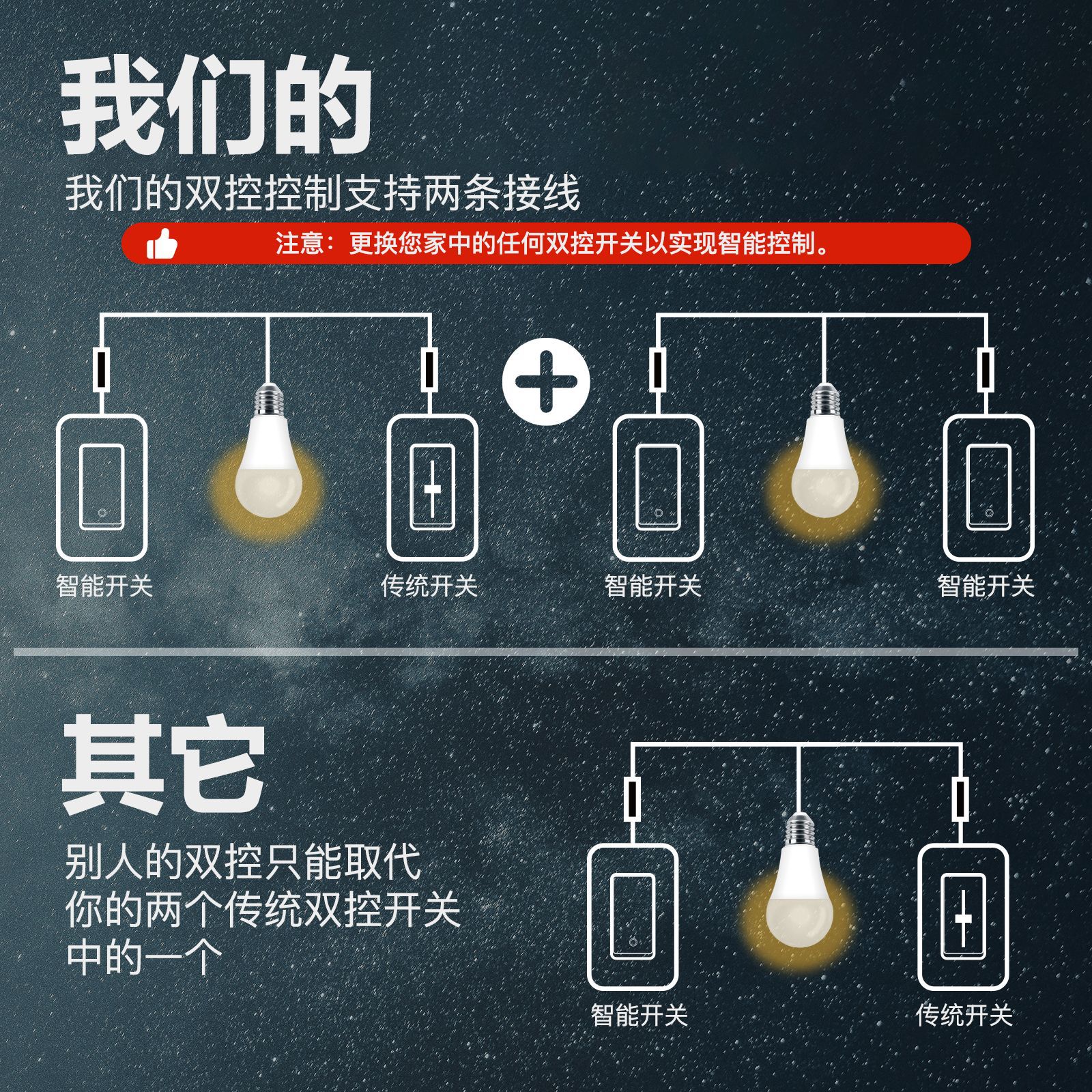 我们的

我们的双控控制支持两条接线

注意：更换您家中的任何双控开关以实现智能控制。

智能开关

传统开关

智能开关

智能开关

其它

别人的双控只能取代你的两个传统双控开关中的一个

智能开关

传统开关