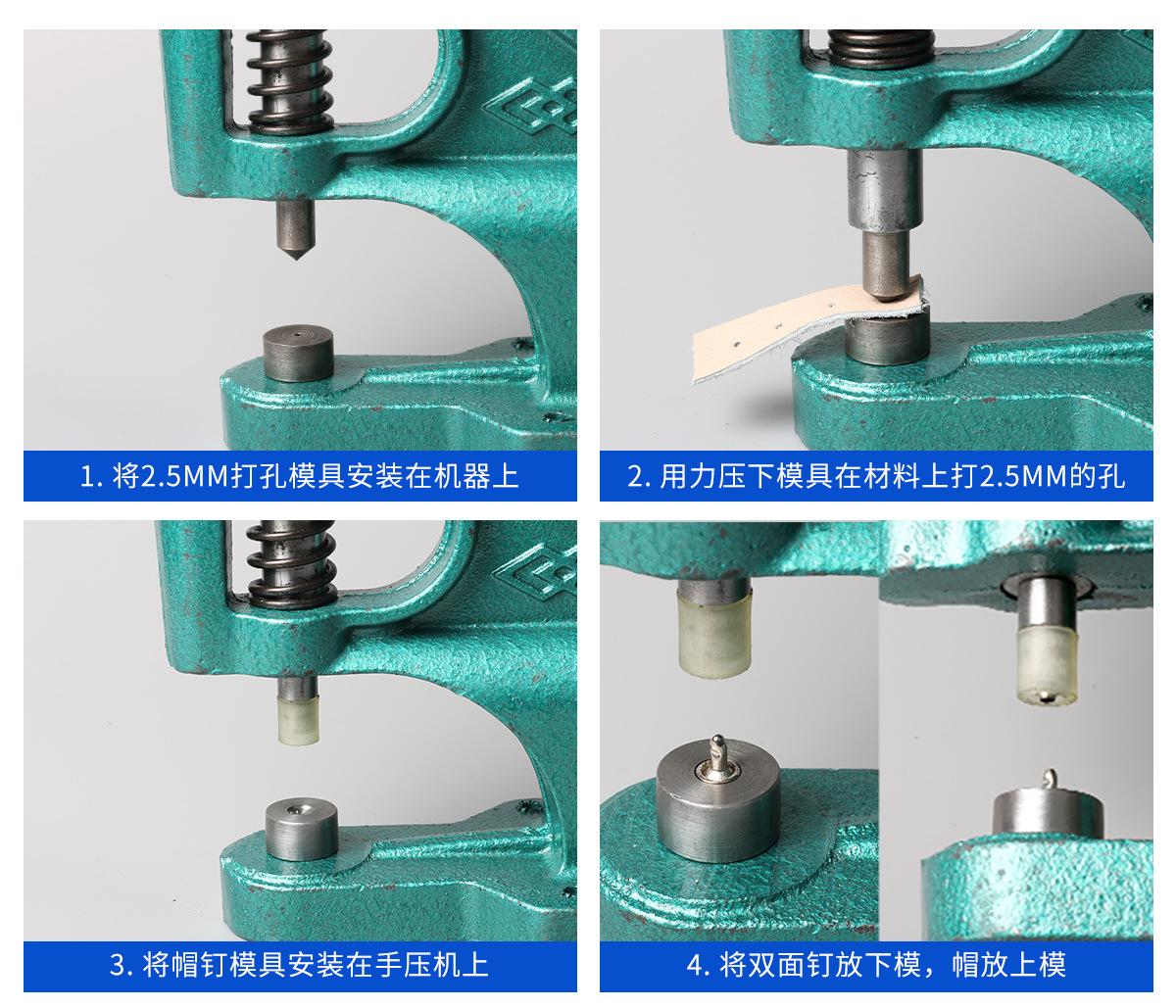 1. 将2.5MM打孔模具安装在机器上

2. 用力压下模具在材料上打2.5MM的孔

3. 将帽钉模具安装在手压机上

4. 将双面钉放下模，帽放上模