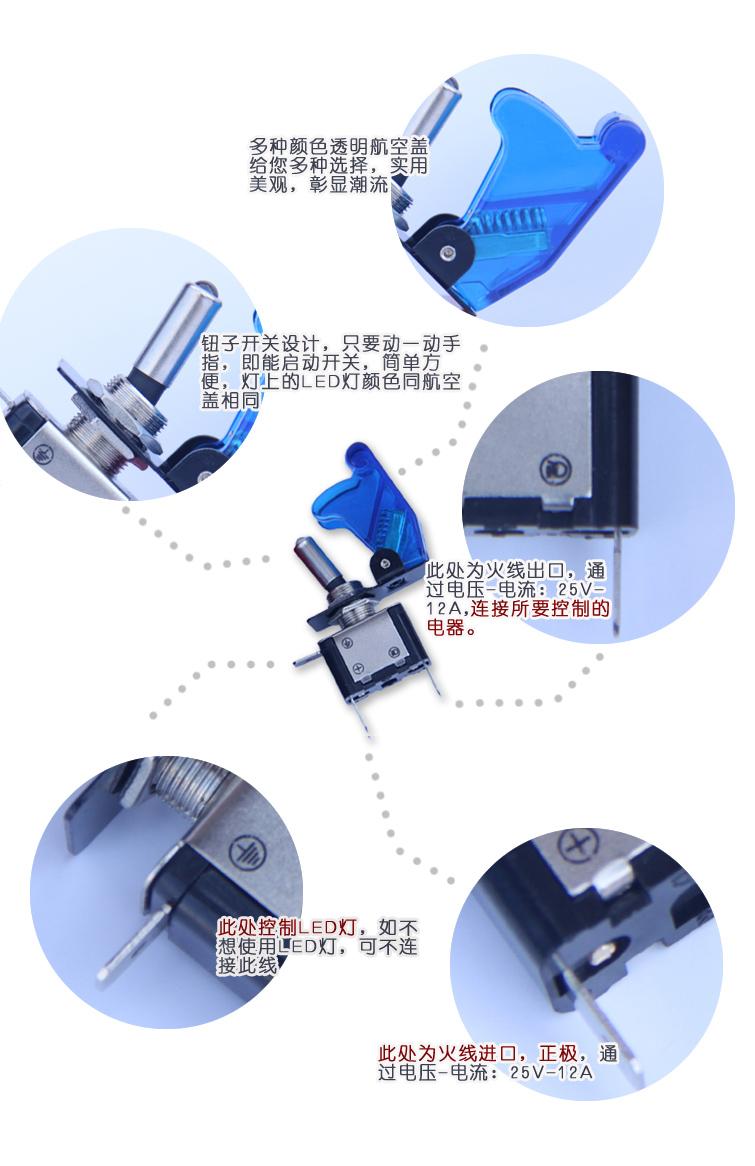 多种颜色透明航空盖给您多种选择，实用美观，彰显潮流

钮子开关设计，只要动一动手指，即能启动开关，简单方便，灯上的LED灯颜色同航空盖相同

此处为火线出口，通过电压-电流：25V-12A，连接所要控制的电器。

此处控制LED灯，如不想使用LED灯，可不连接此线

此处为火线进口，正极，通过电压-电流：25V-12A