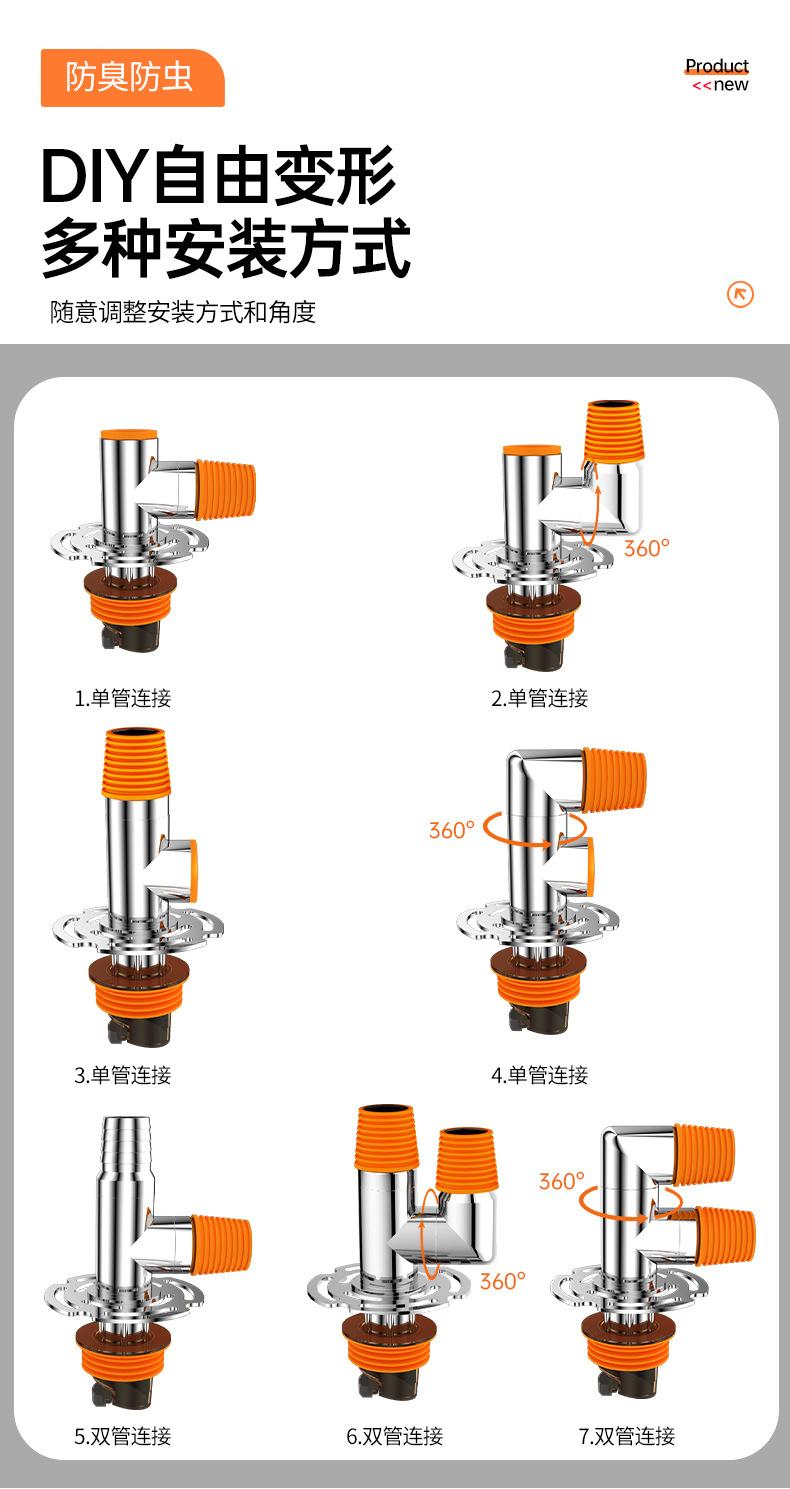 防臭防虫

Product
<<new

DIY自由变形
多种安装方式

随意调整安装方式和角度

360°

1.单管连接

2.单管连接

360°

3.单管连接

4.单管连接

360°

360°

5.双管连接

6.双管连接

7.双管连接