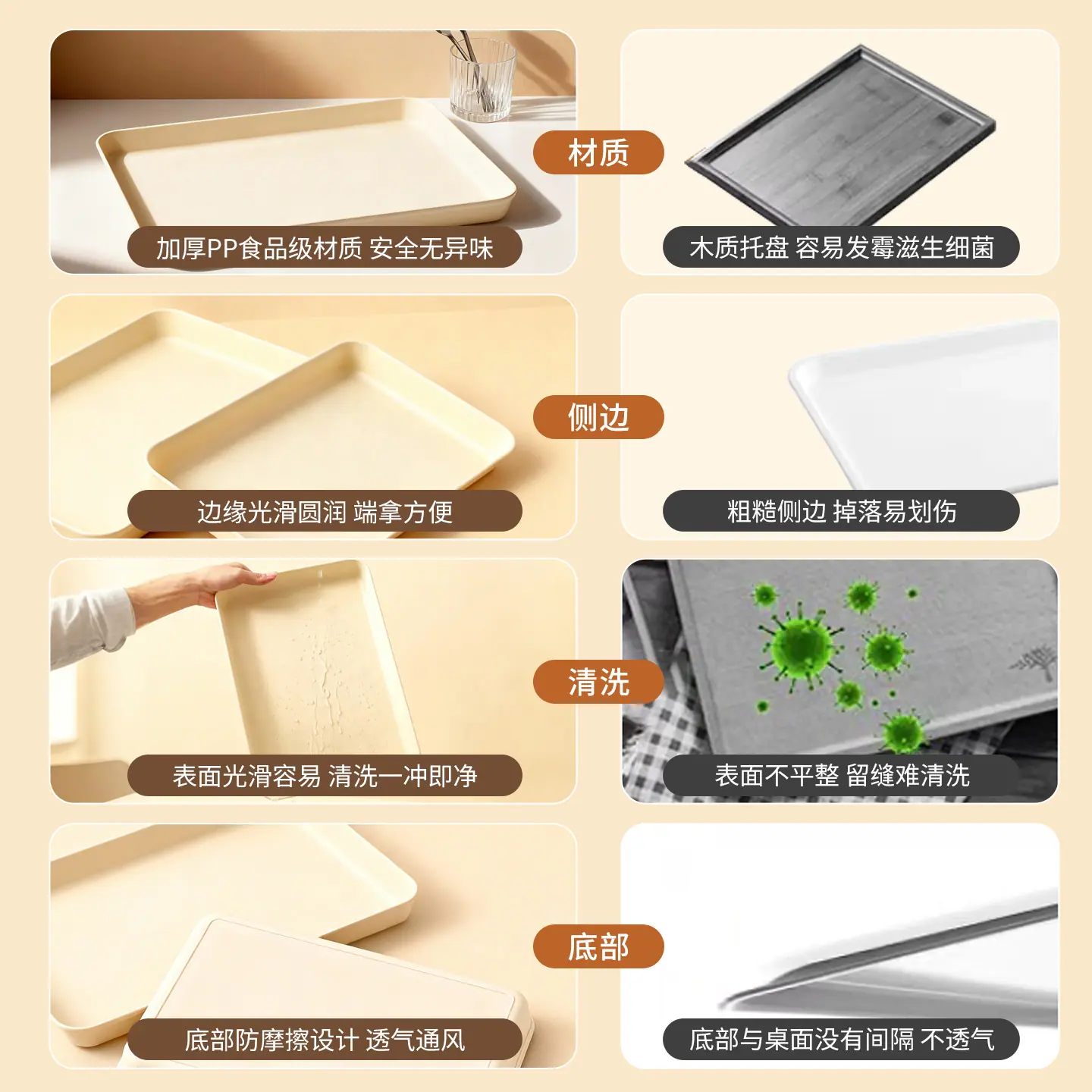 材质

加厚PP食品级材质 安全无异味

木质托盘 容易发霉滋生细菌

侧边

边缘光滑圆润 端拿方便

粗糙侧边 掉落易划伤

清洗

表面光滑容易 清洗一冲即净

表面不平整 留缝难清洗

底部

底部防摩擦设计 透气通风

底部与桌面没有间隔 不透气