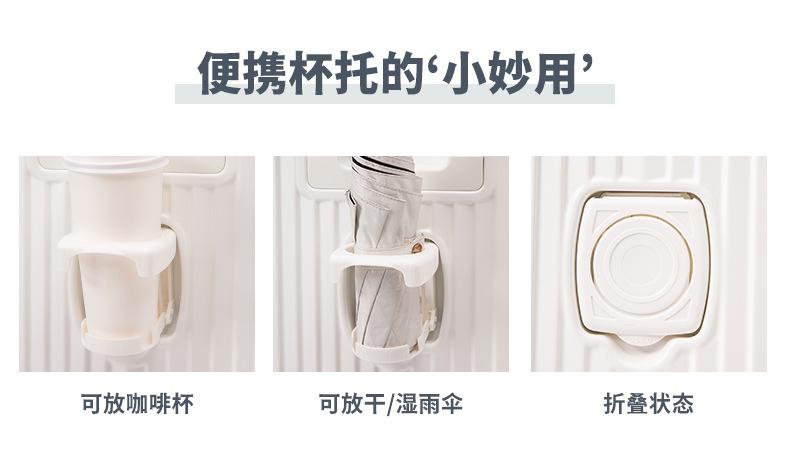 便携杯托的‘小妙用’

可放咖啡杯

可放干/湿雨伞

折叠状态