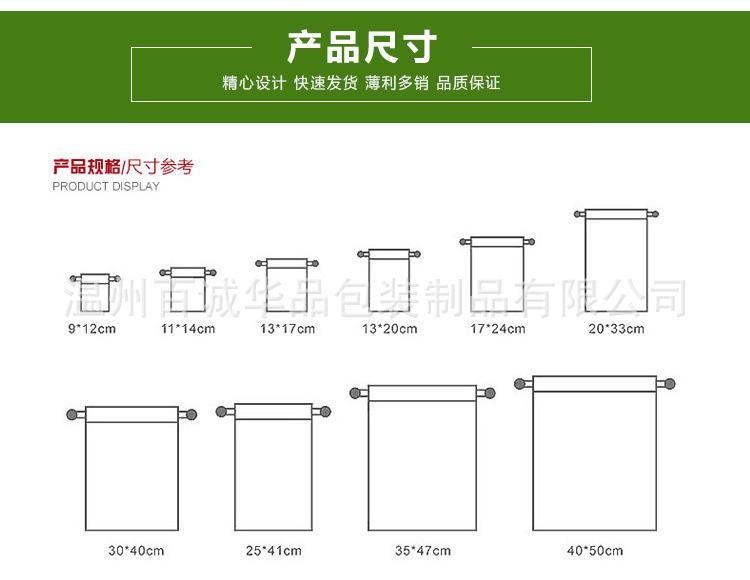 产品尺寸

精心设计 快速发货 薄利多销 品质保证

产品规格/尺寸参考
PRODUCT DISPLAY

温州百诚华品包装制品有限公司

9*12cm
11*14cm
13*17cm
13*20cm
17*24cm
20*33cm

30*40cm
25*41cm
35*47cm
40*50cm