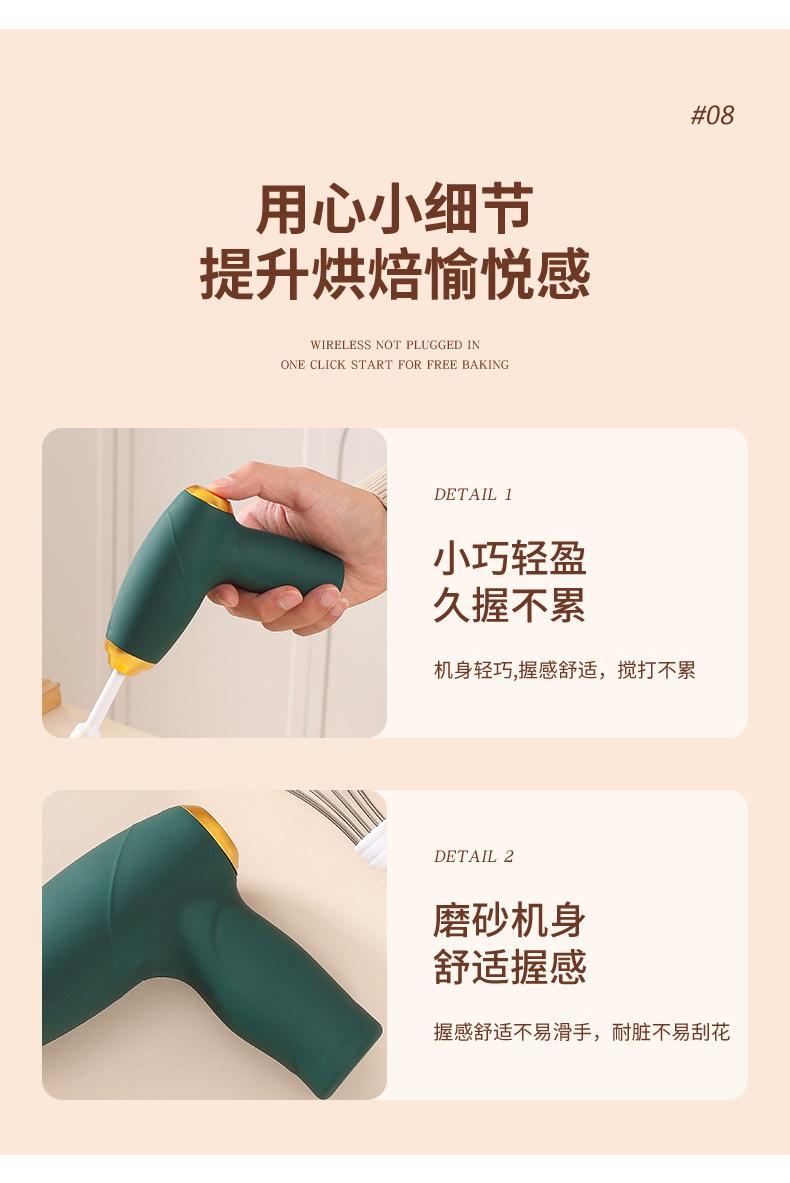 #08

用心小细节
提升烘焙愉悦感

WIRELESS NOT PLUGGED IN
ONE CLICK START FOR FREE BAKING

DETAIL 1

小巧轻盈
久握不累

机身轻巧,握感舒适，搅打不累

DETAIL 2

磨砂机身
舒适握感

握感舒适不易滑手，耐脏不易刮花