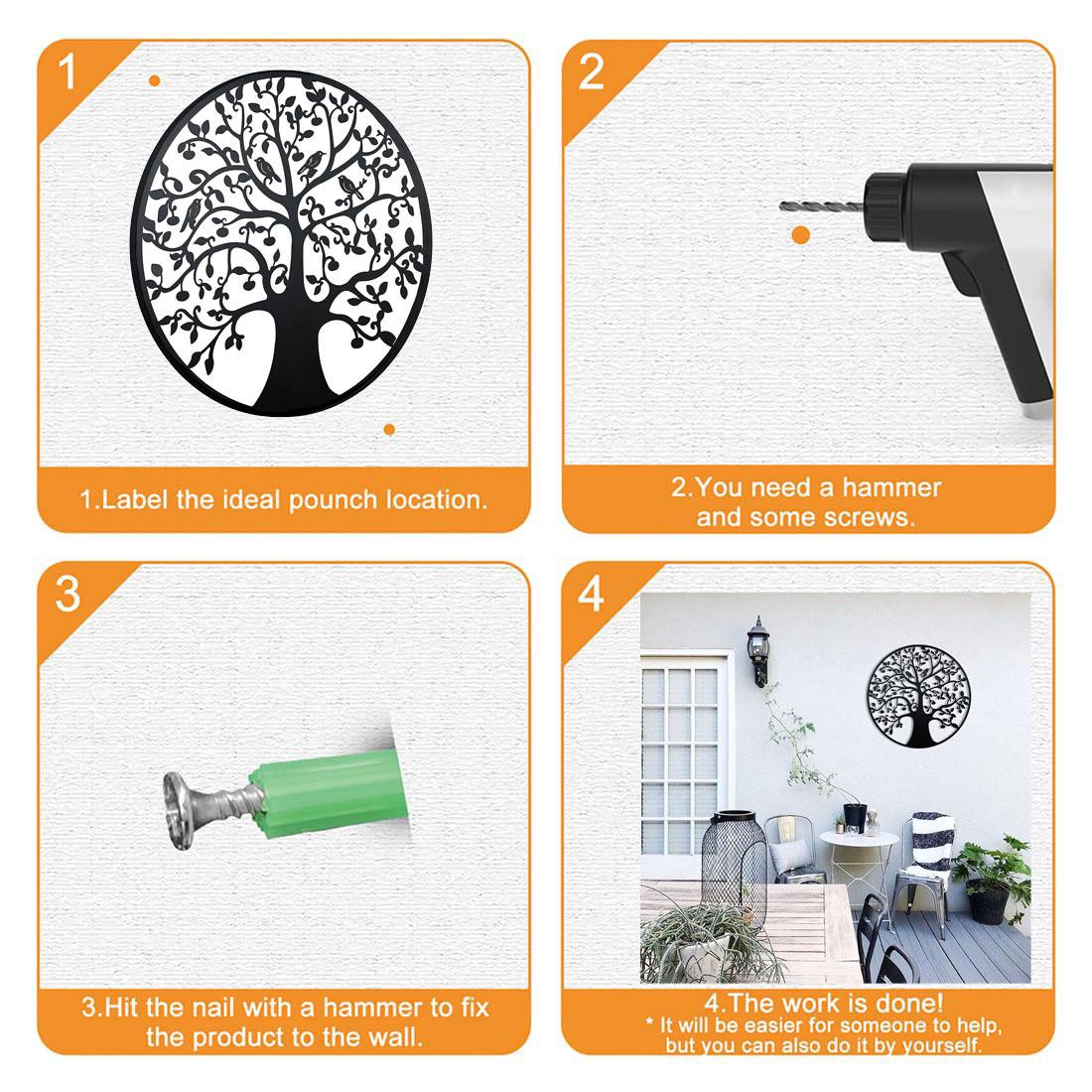 1

1.Label the ideal pounch location.

2

2.You need a hammer and some screws.

3

3.Hit the nail with a hammer to fix the product to the wall.

4

4.The work is done!
* It will be easier for someone to help, but you can also do it by yourself.