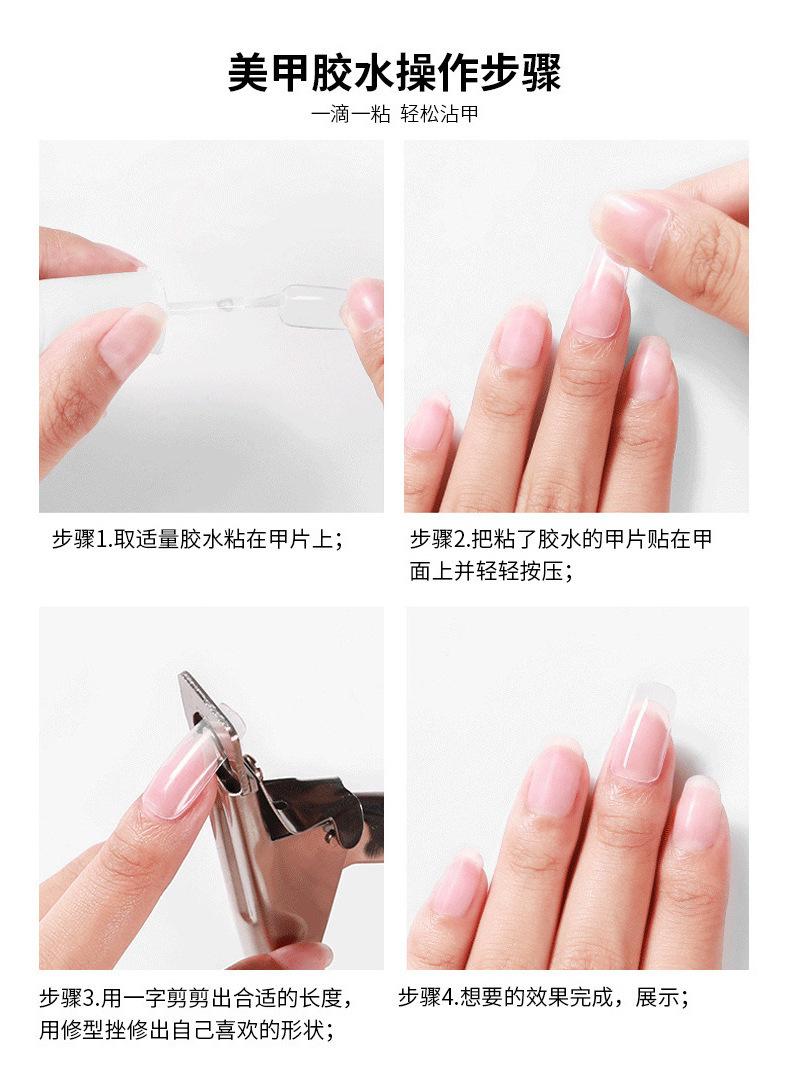 美甲胶水操作步骤

一滴一粘 轻松沾甲

步骤1.取适量胶水粘在甲片上；

步骤2.把粘了胶水的甲片贴在甲面上并轻轻按压；

步骤3.用一字剪剪出合适的长度，用修型挫修出自己喜欢的形状；

步骤4.想要的效果完成，展示；