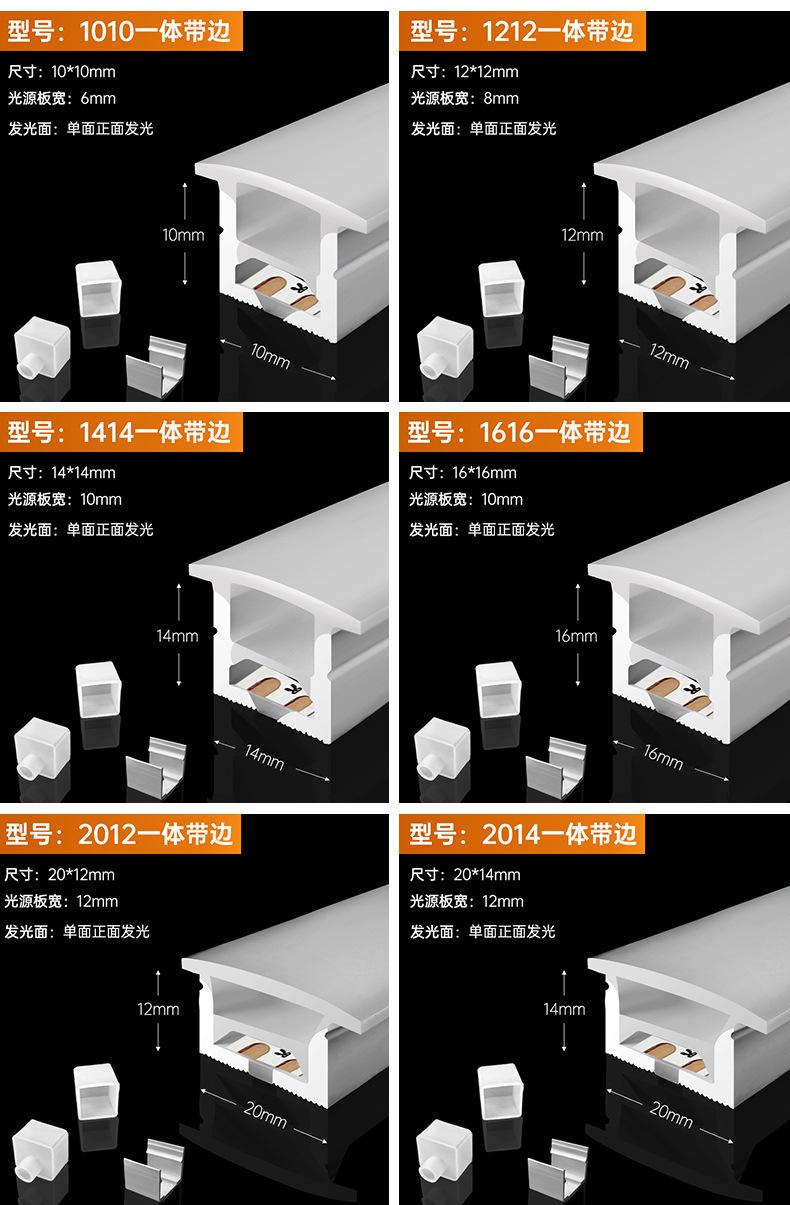 型号：1010一体带边

尺寸：10*10mm
光源板宽：6mm
发光面：单面正面发光

10mm
10mm

型号：1212一体带边

尺寸：12*12mm
光源板宽：8mm
发光面：单面正面发光

12mm
12mm

型号：1414一体带边

尺寸：14*14mm
光源板宽：10mm
发光面：单面正面发光

14mm
14mm

型号：1616一体带边

尺寸：16*16mm
光源板宽：10mm
发光面：单面正面发光

16mm
16mm

型号：2012一体带边

尺寸：20*12mm
光源板宽：12mm
发光面：单面正面发光

12mm
20mm

型号：2014一体带边

尺寸：20*14mm
光源板宽：12mm
发光面：单面正面发光

14mm
20mm