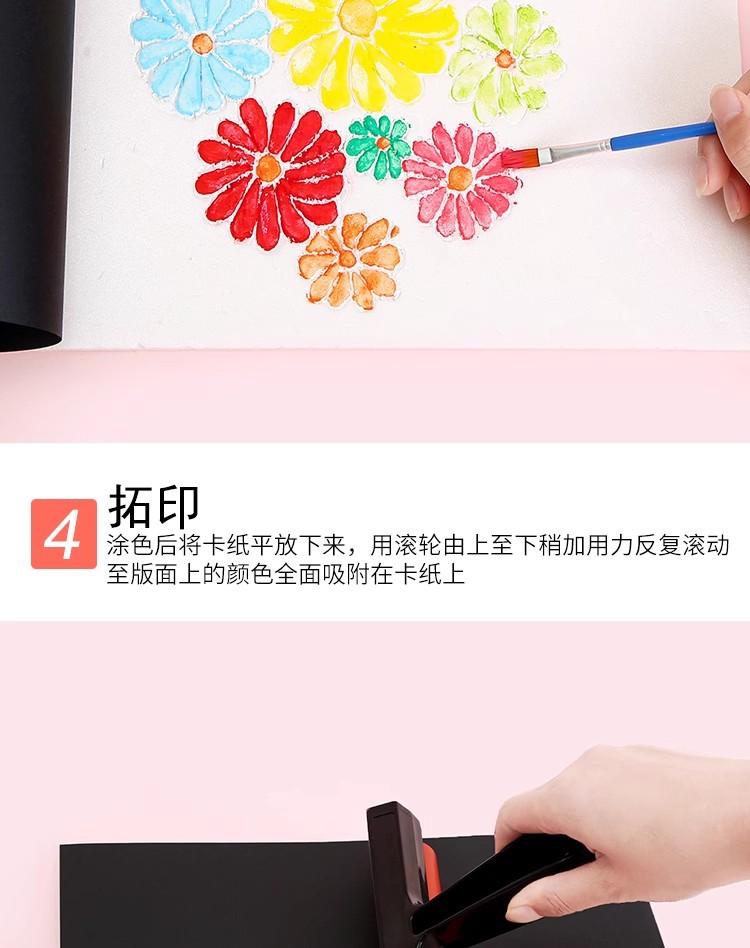 4 拓印

涂色后将卡纸平放下来，用滚轮由上至下稍加用力反复滚动至版面上的颜色全面吸附在卡纸上