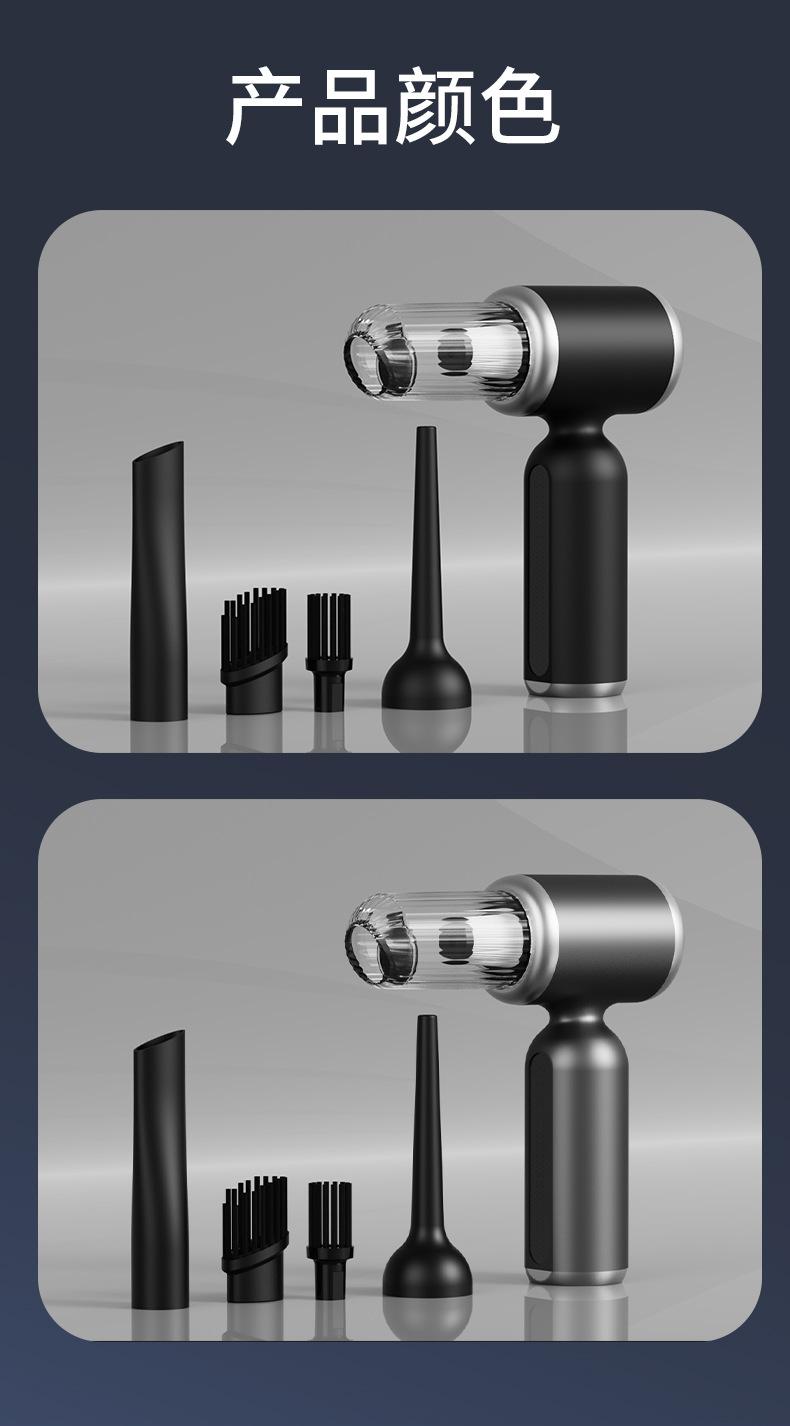 产品颜色