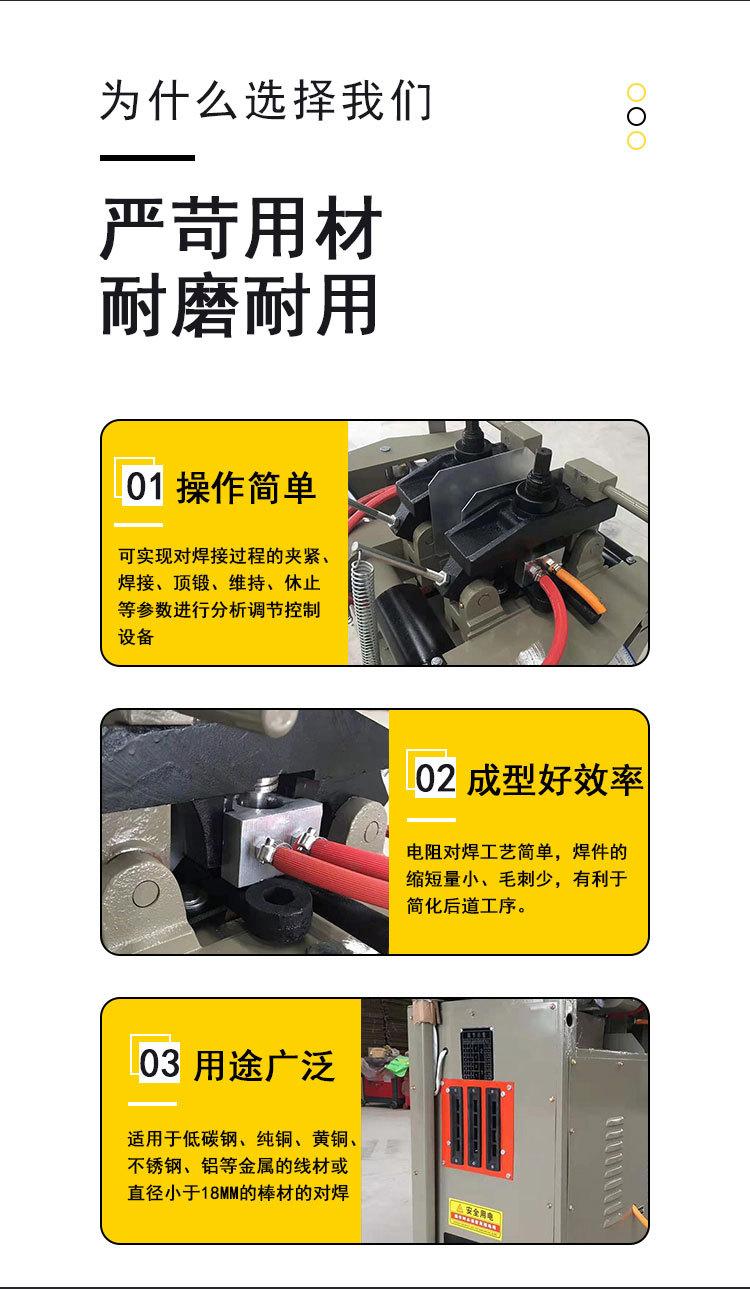 为什么选择我们

严苛用材
耐磨耐用

01 操作简单

可实现对焊接过程的夹紧、焊接、顶锻、维持、休止等参数进行分析调节控制设备

02 成型好效率

电阻对焊工艺简单，焊件的缩短量小、毛刺少，有利于简化后道工序。

03 用途广泛

适用于低碳钢、纯铜、黄铜、不锈钢、铝等金属的线材或直径小于18MM的棒材的对焊

安全用电