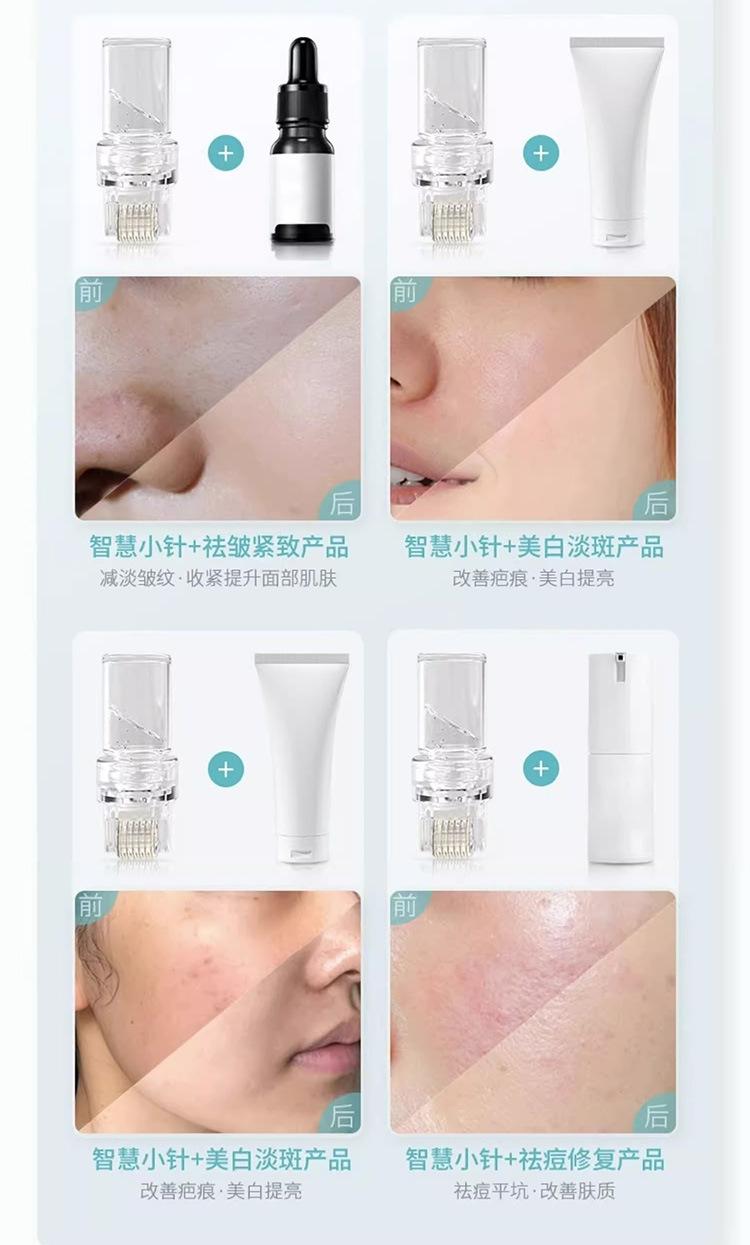 +

前

后

智慧小针+祛皱紧致产品

减淡皱纹·收紧提升面部肌肤

+

前

后

智慧小针+美白淡斑产品

改善疤痕·美白提亮

+

前

后

智慧小针+美白淡斑产品

改善疤痕·美白提亮

+

前

后

智慧小针+祛痘修复产品

祛痘平坑·改善肤质