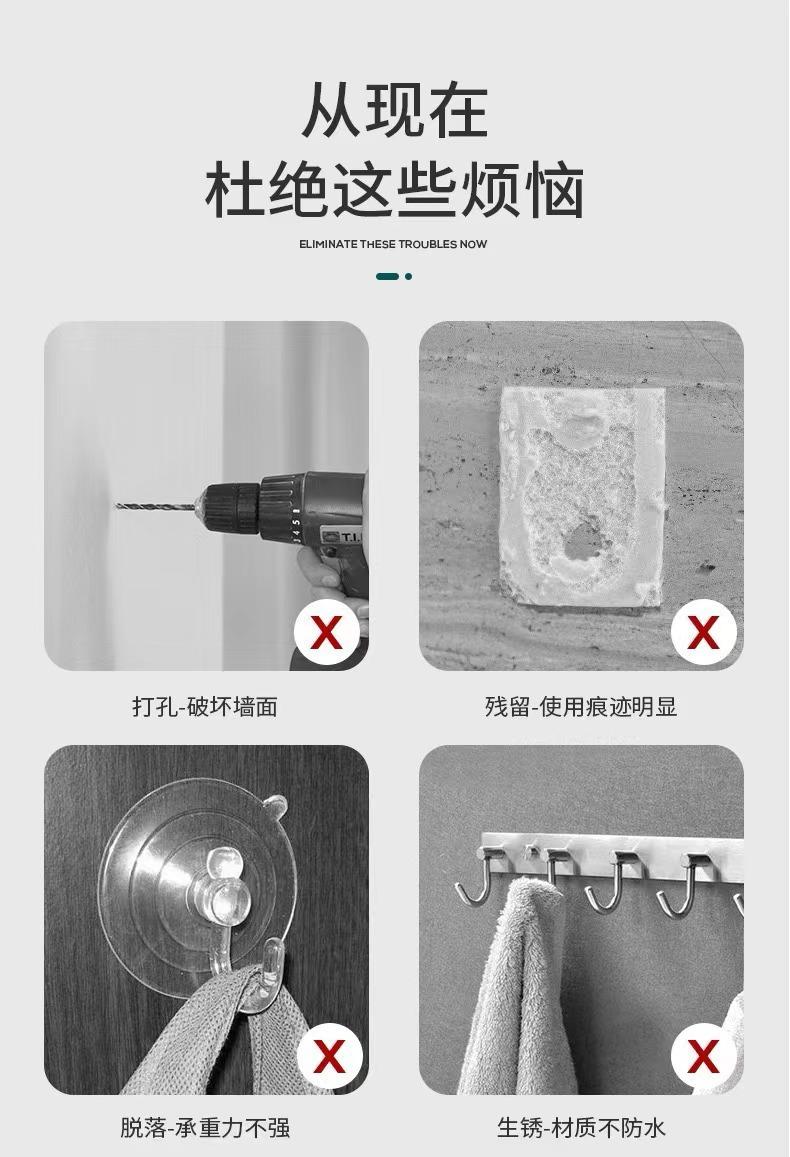 从现在
杜绝这些烦恼

ELIMINATE THESE TROUBLES NOW

X
打孔-破坏墙面

X
残留-使用痕迹明显

X
脱落-承重力不强

X
生锈-材质不防水