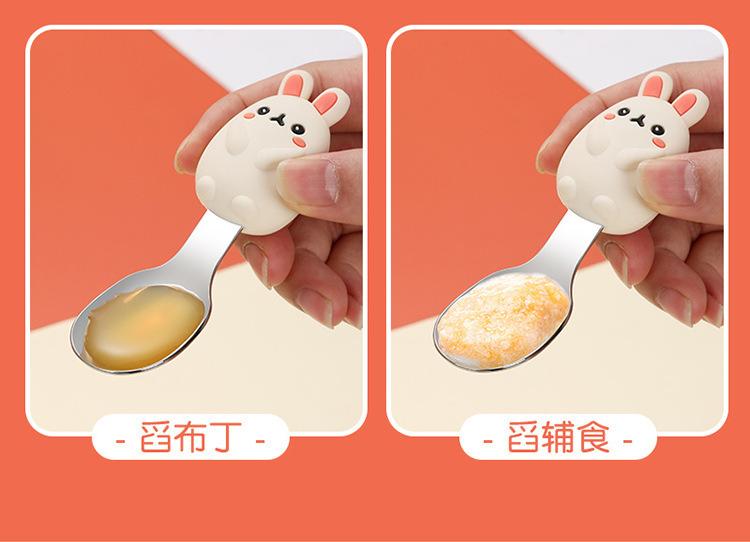 - 舀布丁 -

- 舀辅食 -