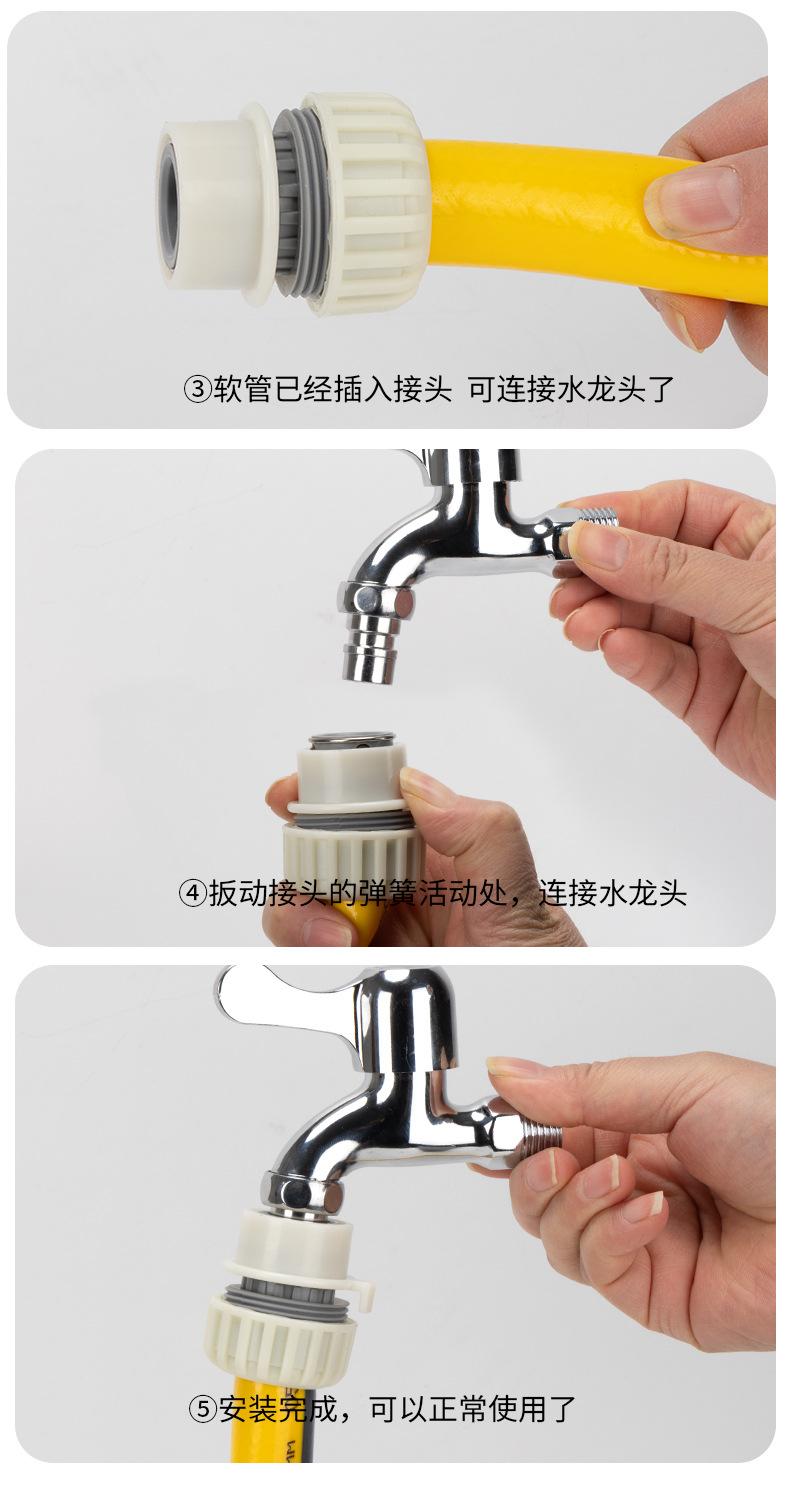 ③软管已经插入接头 可连接水龙头了

④扳动接头的弹簧活动处，连接水龙头

⑤安装完成，可以正常使用了