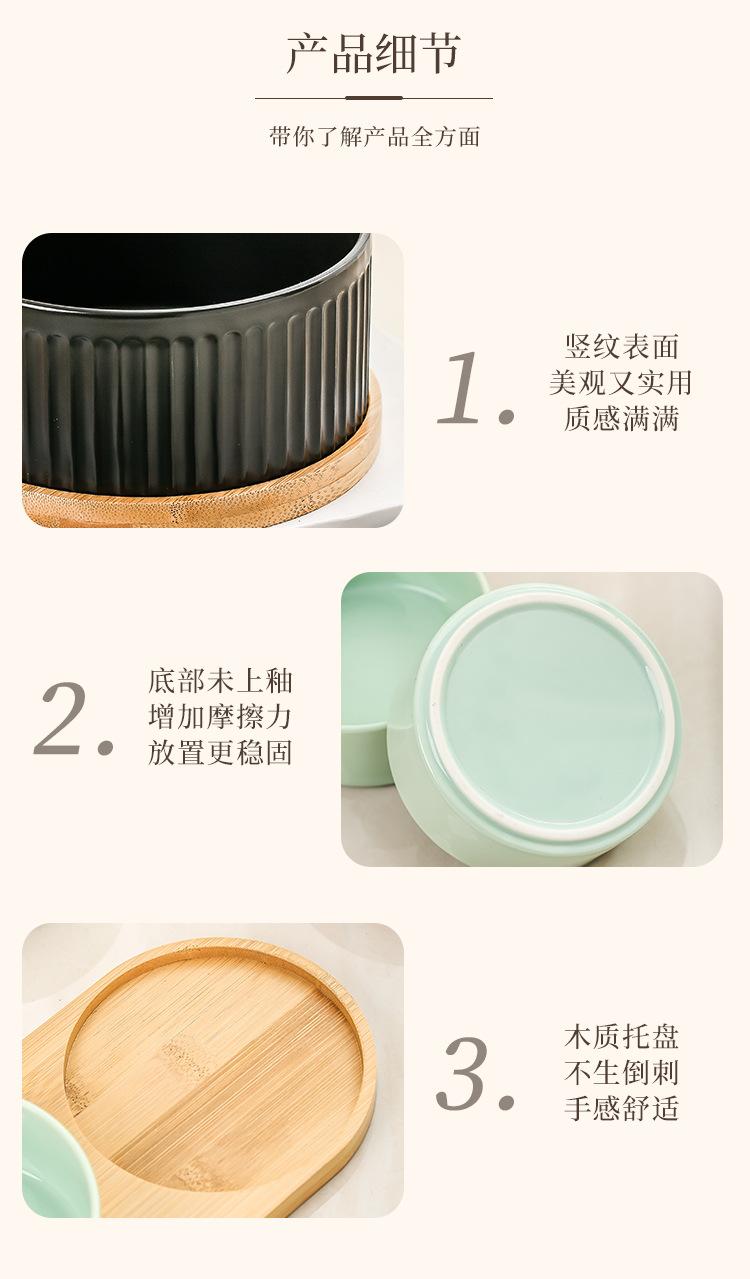 产品细节

带你了解产品全方面

1.

竖纹表面
美观又实用
质感满满

2.

底部未上釉
增加摩擦力
放置更稳固

3.

木质托盘
不生倒刺
手感舒适