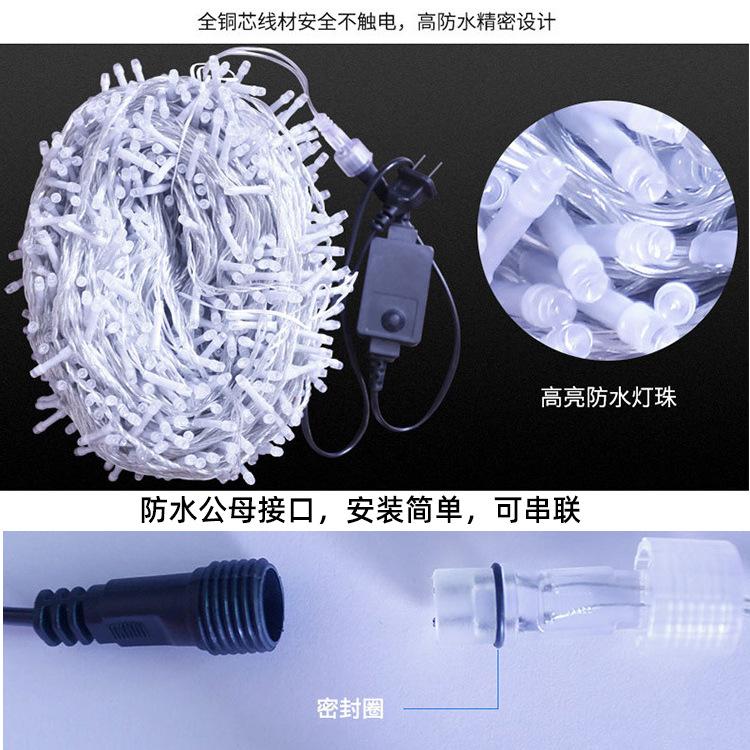 全铜芯线材安全不触电，高防水精密设计

高亮防水灯珠

防水公母接口，安装简单，可串联

密封圈