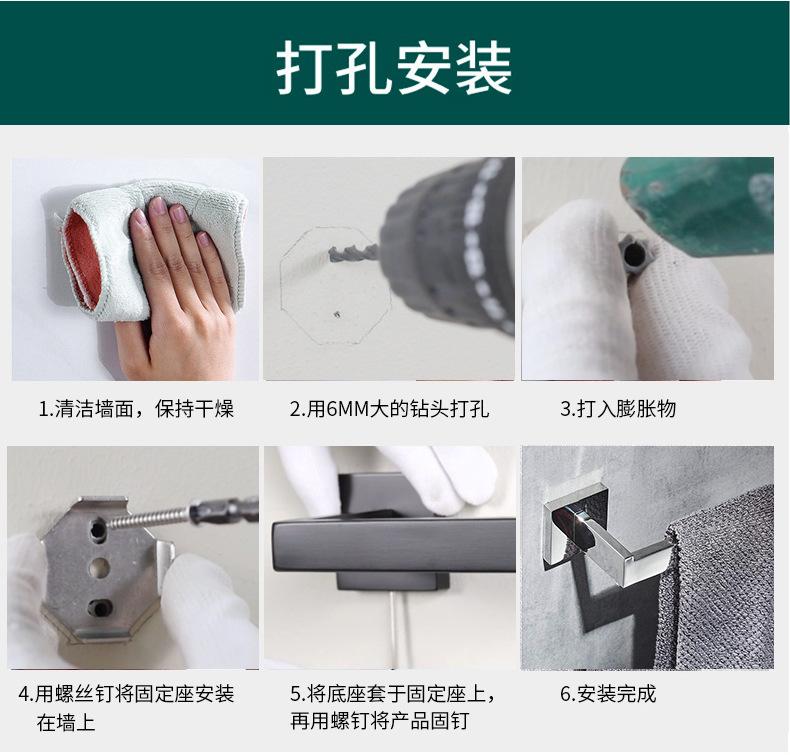 打孔安装

1.清洁墙面，保持干燥

2.用6MM大的钻头打孔

3.打入膨胀物

4.用螺丝钉将固定座安装在墙上

5.将底座套于固定座上，再用螺钉将产品固钉

6.安装完成