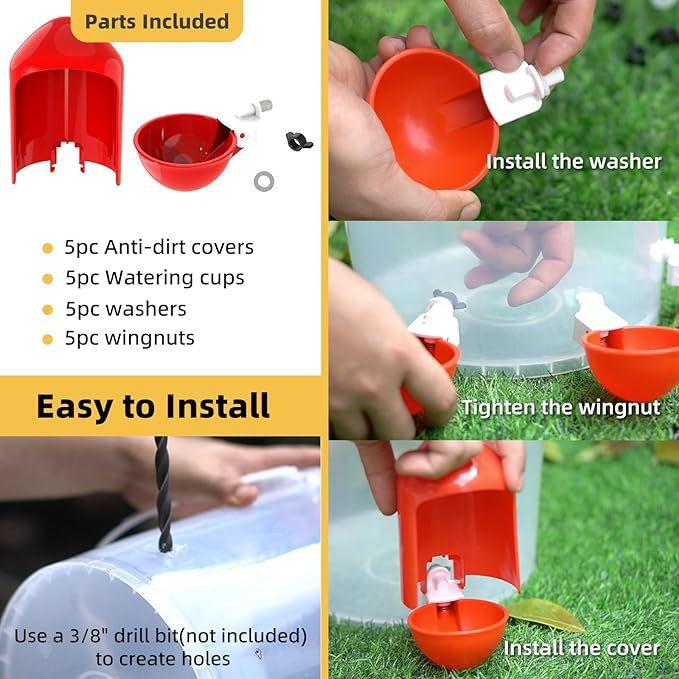 Parts Included

5pc Anti-dirt covers
5pc Watering cups
5pc washers
5pc wingnuts

Easy to Install

Use a 3/8" drill bit(not included) to create holes

Install the washer

Tighten the wingnut

Install the cover