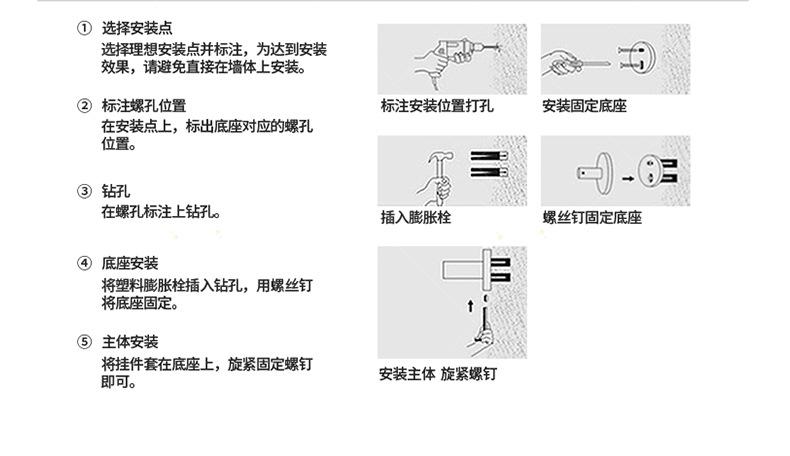 ① 选择安装点
选择理想安装点并标注，为达到安装效果，请避免直接在墙体上安装。

② 标注螺孔位置
在安装点上，标出底座对应的螺孔位置。

③ 钻孔
在螺孔标注上钻孔。

④ 底座安装
将塑料膨胀栓插入钻孔，用螺丝钉将底座固定。

⑤ 主体安装
将挂件套在底座上，旋紧固定螺钉即可。

标注安装位置打孔

安装固定底座

插入膨胀栓

螺丝钉固定底座

安装主体 旋紧螺钉