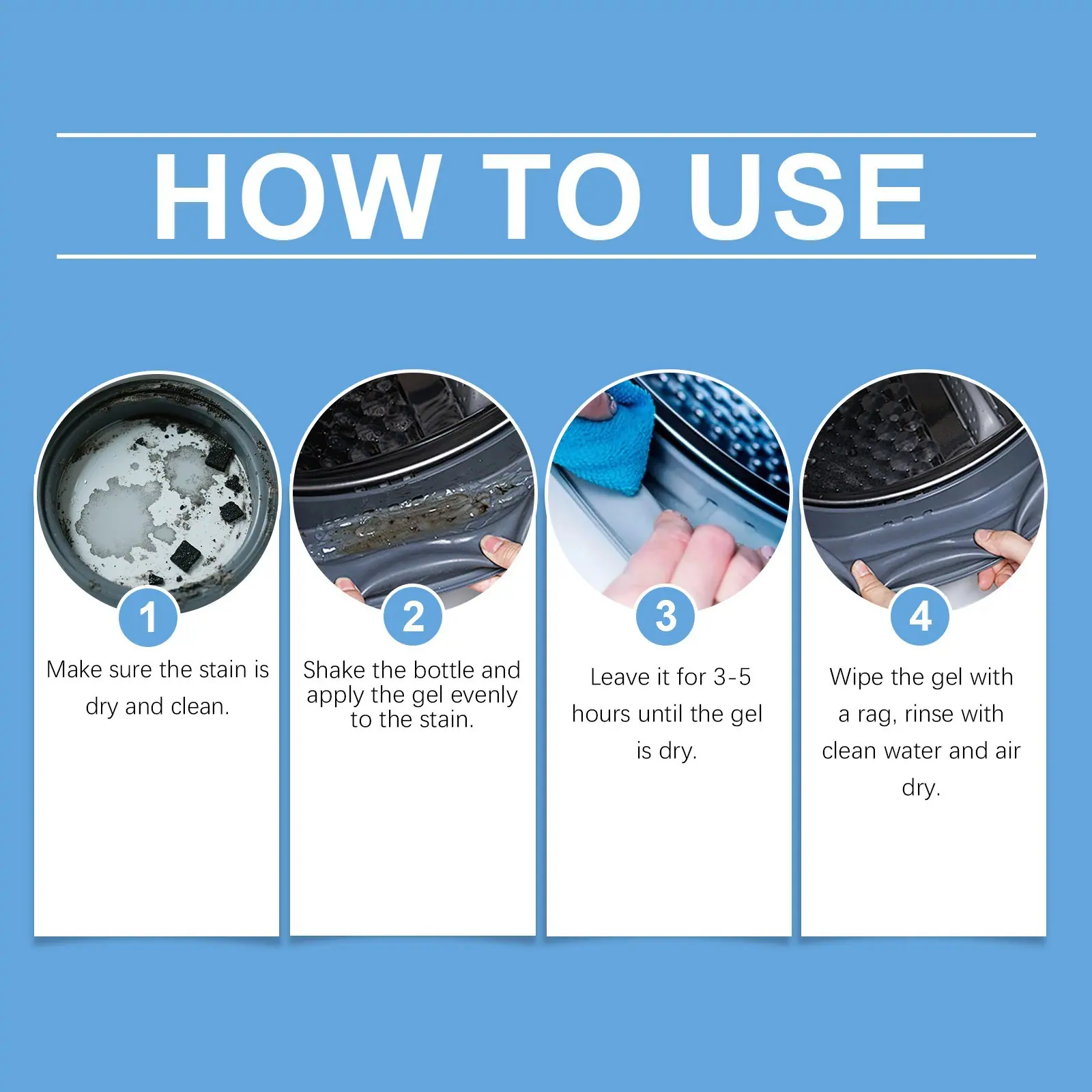 HOW TO USE

1

Make sure the stain is dry and clean.

2

Shake the bottle and apply the gel evenly to the stain.

3

Leave it for 3-5 hours until the gel is dry.

4

Wipe the gel with a rag, rinse with clean water and air dry.