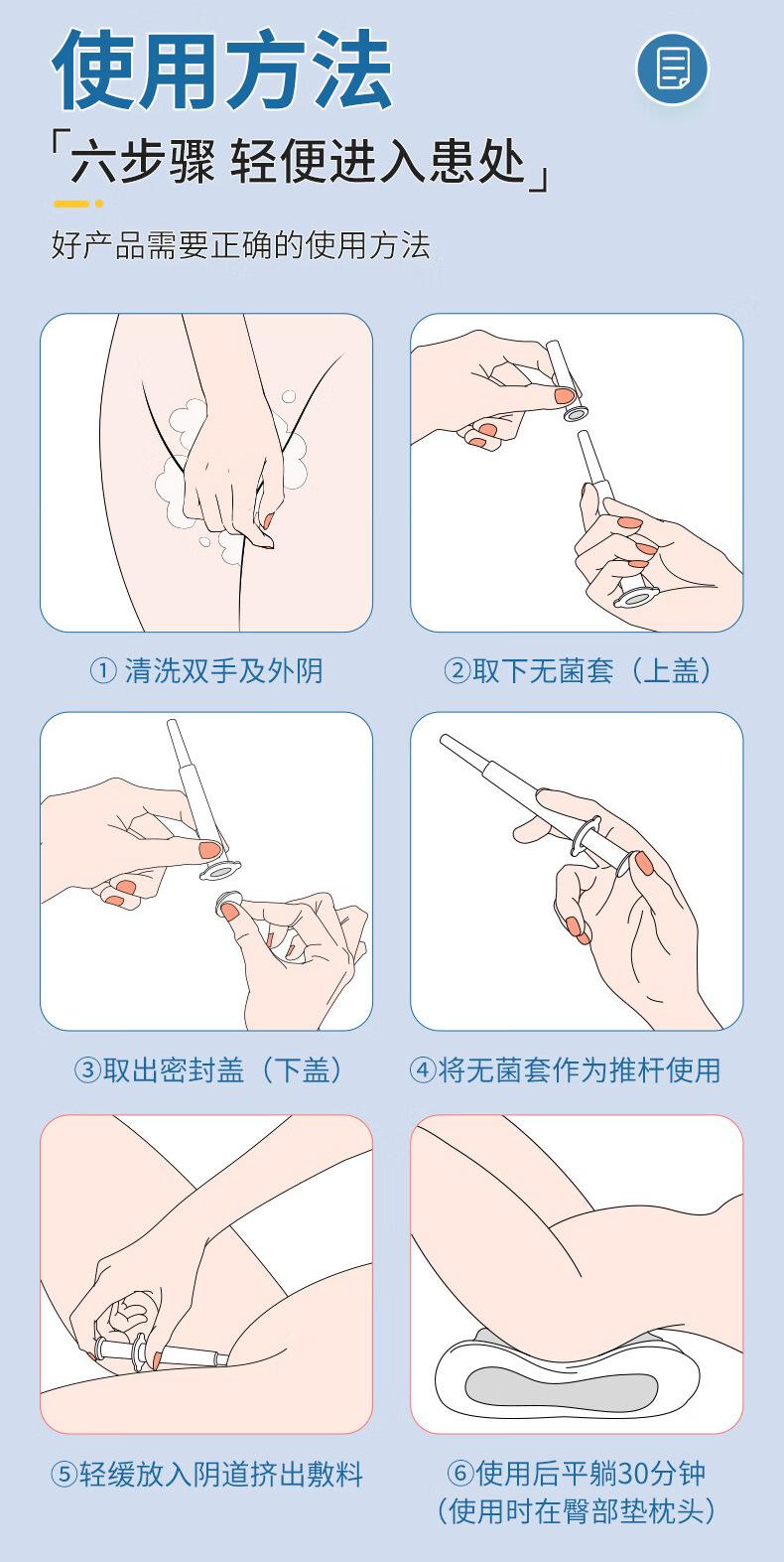 使用方法

「六步骤 轻便进入患处」

好产品需要正确的使用方法

① 清洗双手及外阴

②取下无菌套（上盖）

③取出密封盖（下盖）

④将无菌套作为推杆使用

⑤轻缓放入阴道挤出敷料

⑥使用后平躺30分钟
（使用时在臀部垫枕头）