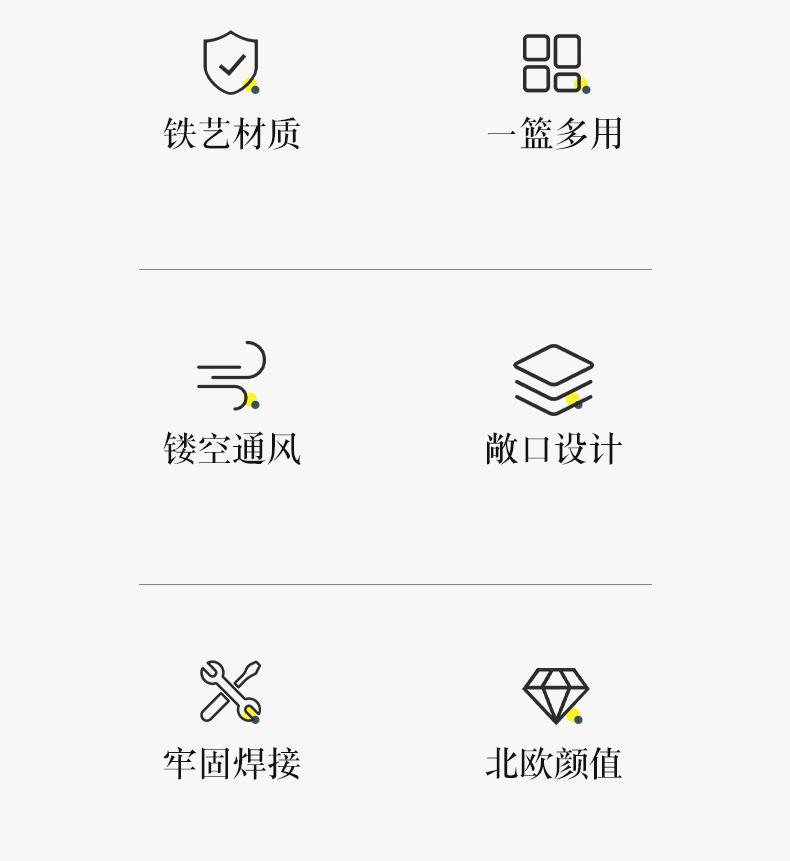 铁艺材质

一篮多用

镂空通风

敞口设计

牢固焊接

北欧颜值