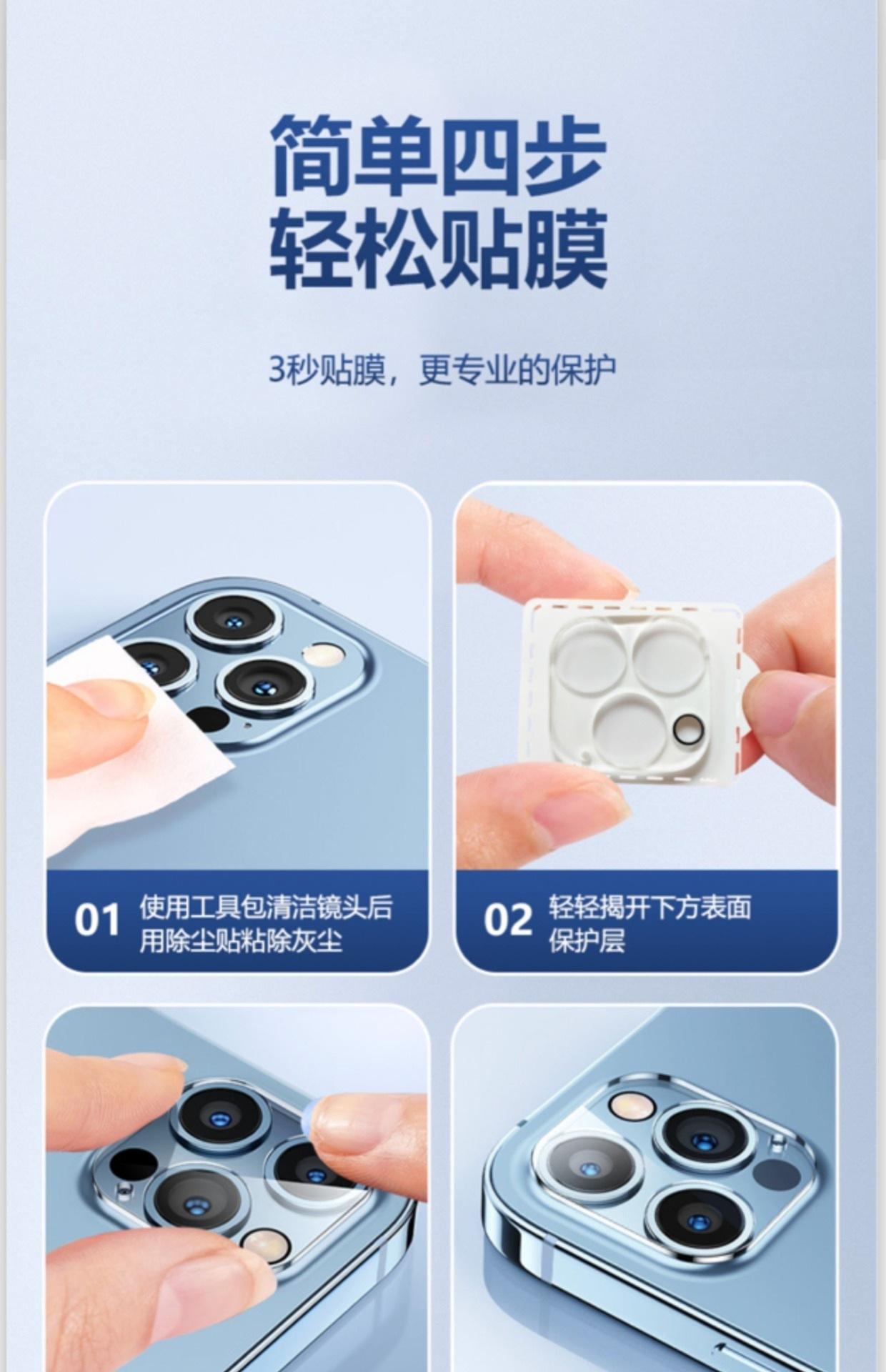 简单四步
轻松贴膜

3秒贴膜，更专业的保护

01 使用工具包清洁镜头后用除尘贴粘除灰尘

02 轻轻揭开下方表面保护层