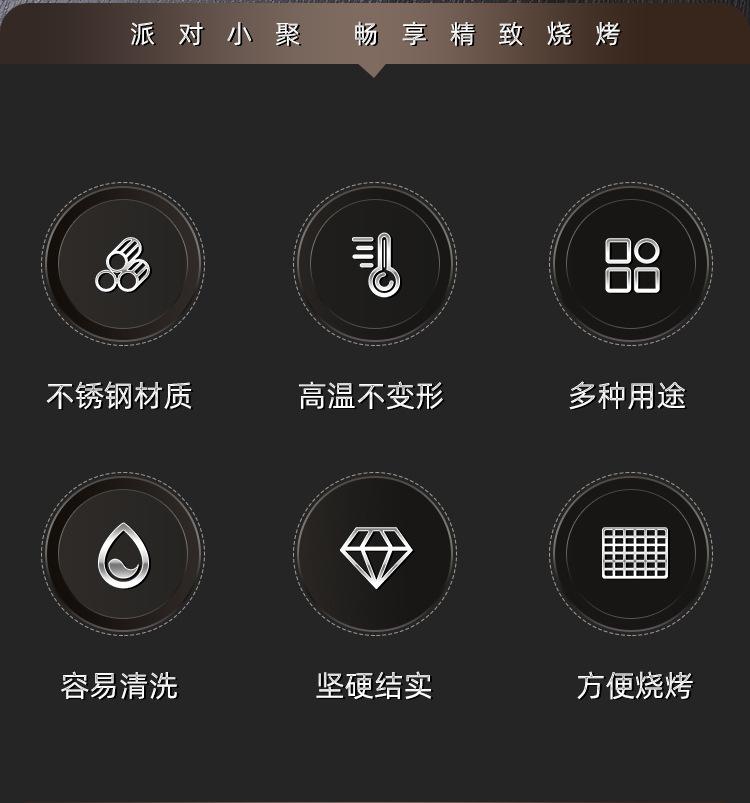 派对小聚 畅享精致烧烤

不锈钢材质

高温不变形

多种用途

容易清洗

坚硬结实

方便烧烤