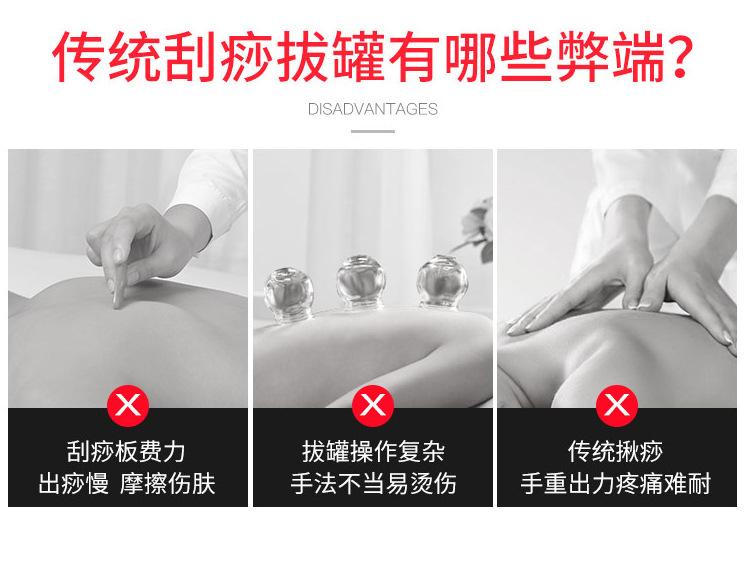 传统刮痧拔罐有哪些弊端?

DISADVANTAGES

刮痧板费力
出痧慢 摩擦伤肤

拔罐操作复杂
手法不当易烫伤

传统揪痧
手重出力疼痛难耐