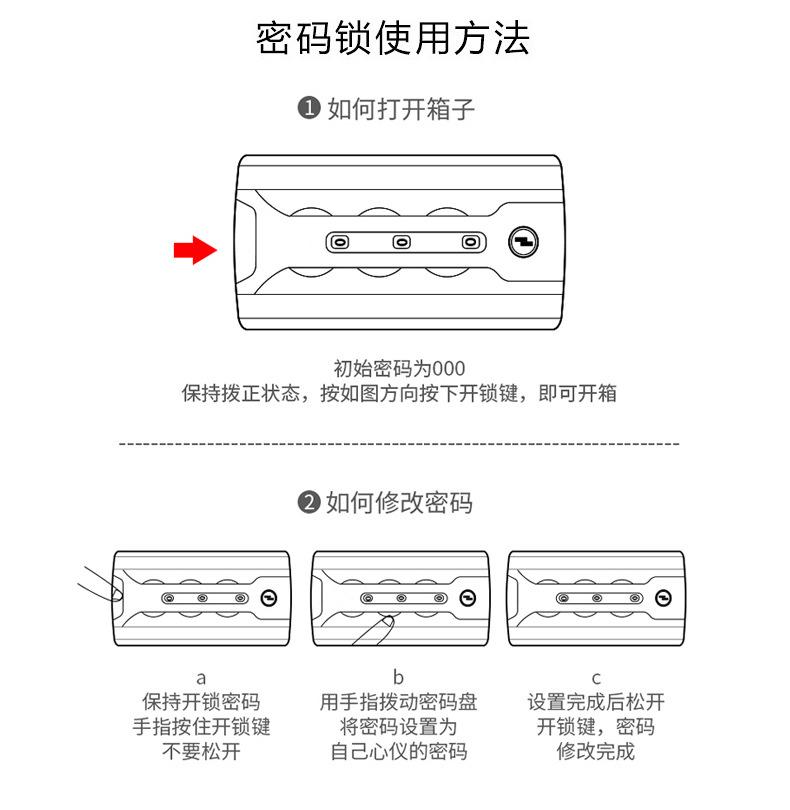 密码锁使用方法

❶ 如何打开箱子

初始密码为000
保持拨正状态，按如图方向按下开锁键，即可开箱

❷ 如何修改密码

a
保持开锁密码
手指按住开锁键
不要松开

b
用手指拨动密码盘
将密码设置为
自己心仪的密码

c
设置完成后松开
开锁键，密码
修改完成