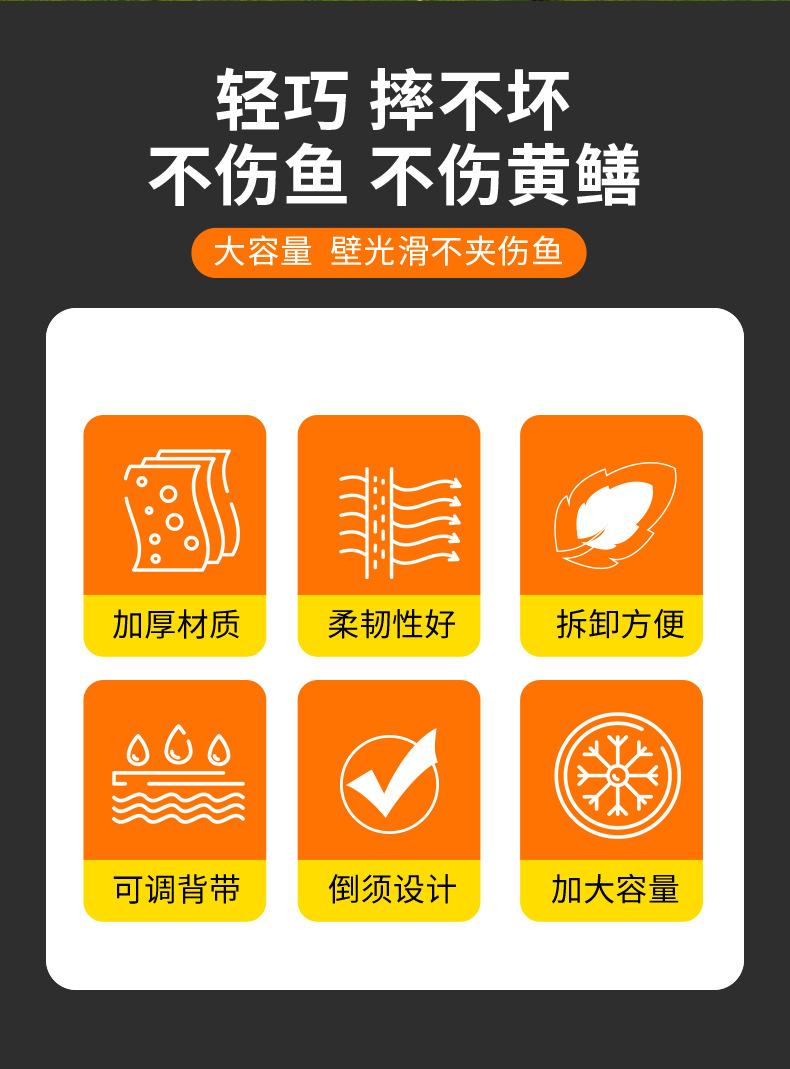 轻巧 摔不坏
不伤鱼 不伤黄鳝

大容量 壁光滑不夹伤鱼

加厚材质

柔韧性好

拆卸方便

可调背带

倒须设计

加大容量