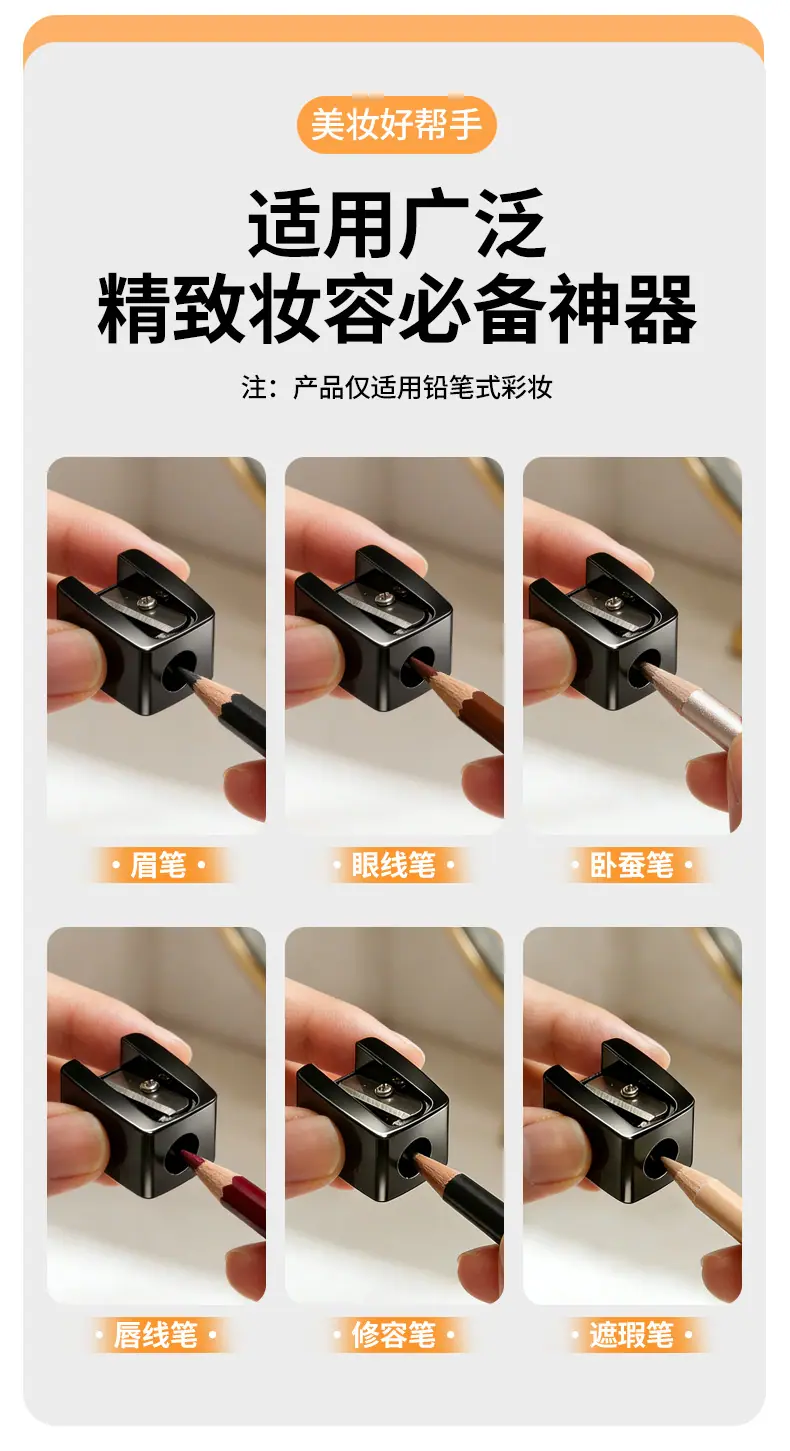 美妆好帮手

适用广泛
精致妆容必备神器

注：产品仅适用铅笔式彩妆

· 眉笔 ·

· 眼线笔 ·

· 卧蚕笔 ·

· 唇线笔 ·

· 修容笔 ·

· 遮瑕笔 ·