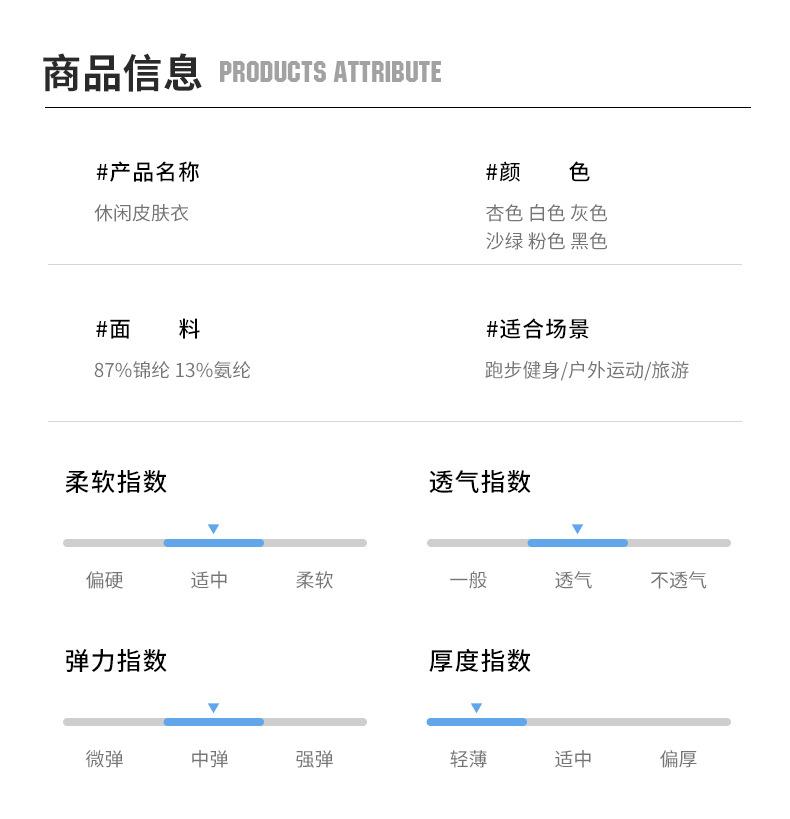 商品信息 PRODUCTS ATTRIBUTE

#产品名称
休闲皮肤衣

#颜 色
杏色 白色 灰色
沙绿 粉色 黑色

#面 料
87%锦纶 13%氨纶

#适合场景
跑步健身/户外运动/旅游

柔软指数
偏硬 适中 柔软

透气指数
一般 透气 不透气

弹力指数
微弹 中弹 强弹

厚度指数
轻薄 适中 偏厚