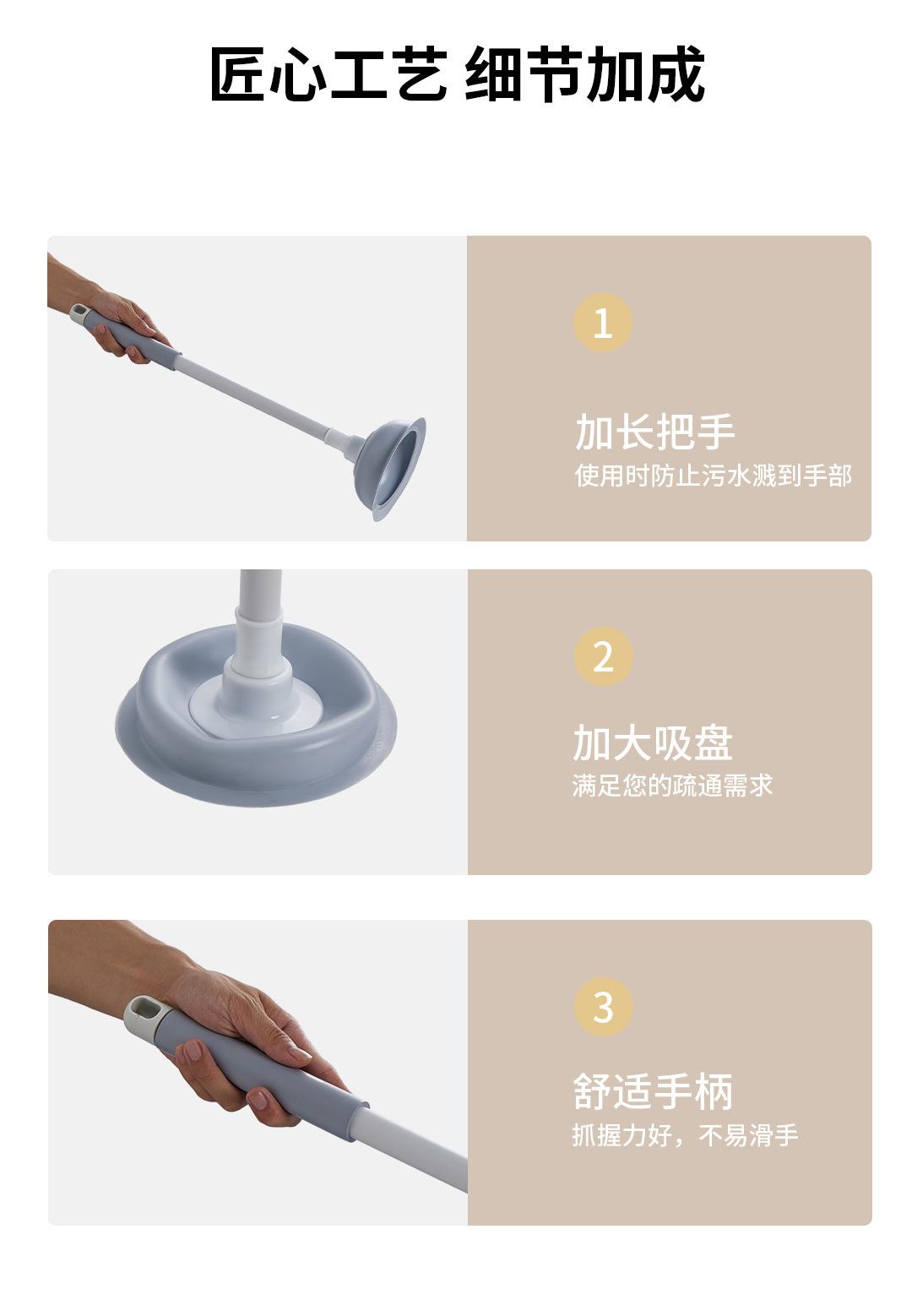 匠心工艺 细节加成

1

加长把手
使用时防止污水溅到手部

2

加大吸盘
满足您的疏通需求

3

舒适手柄
抓握力好，不易滑手