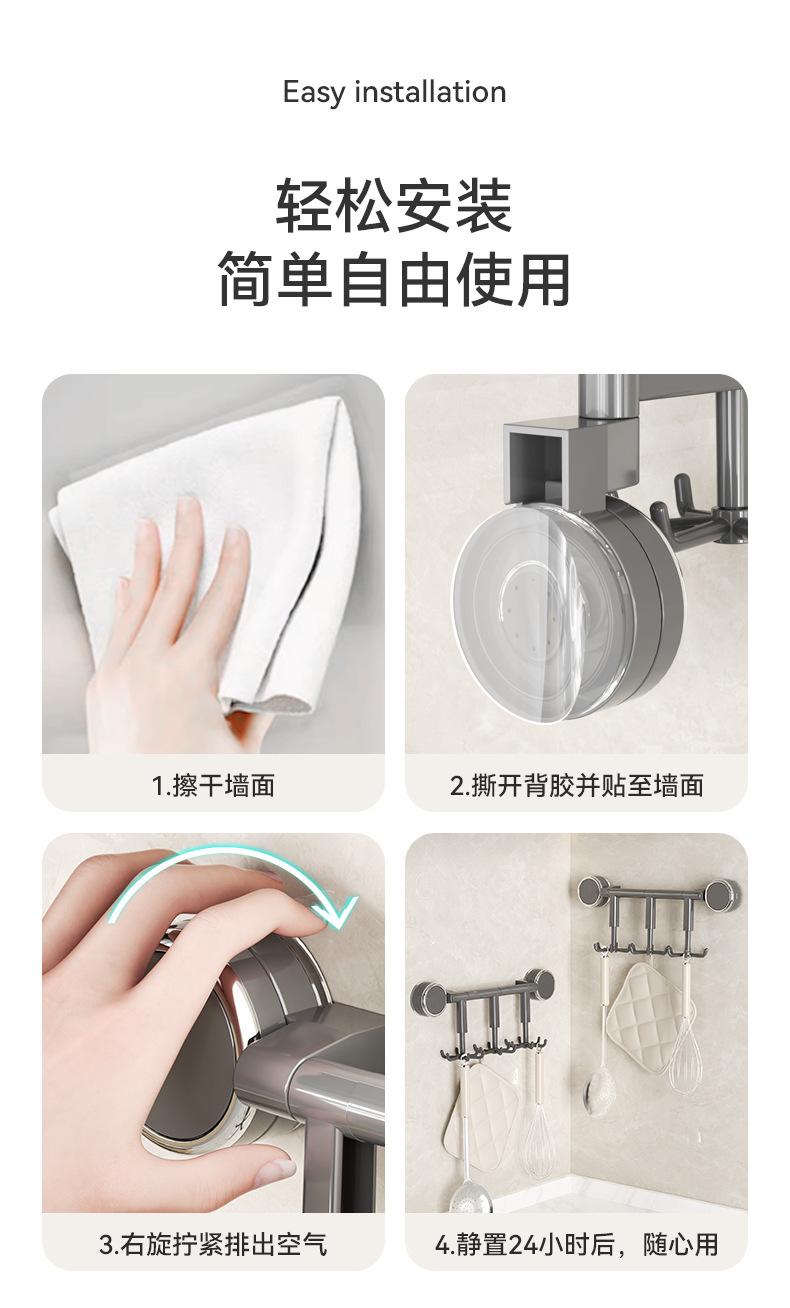 Easy installation

轻松安装
简单自由使用

1.擦干墙面

2.撕开背胶并贴至墙面

3.右旋拧紧排出空气

4.静置24小时后，随心用