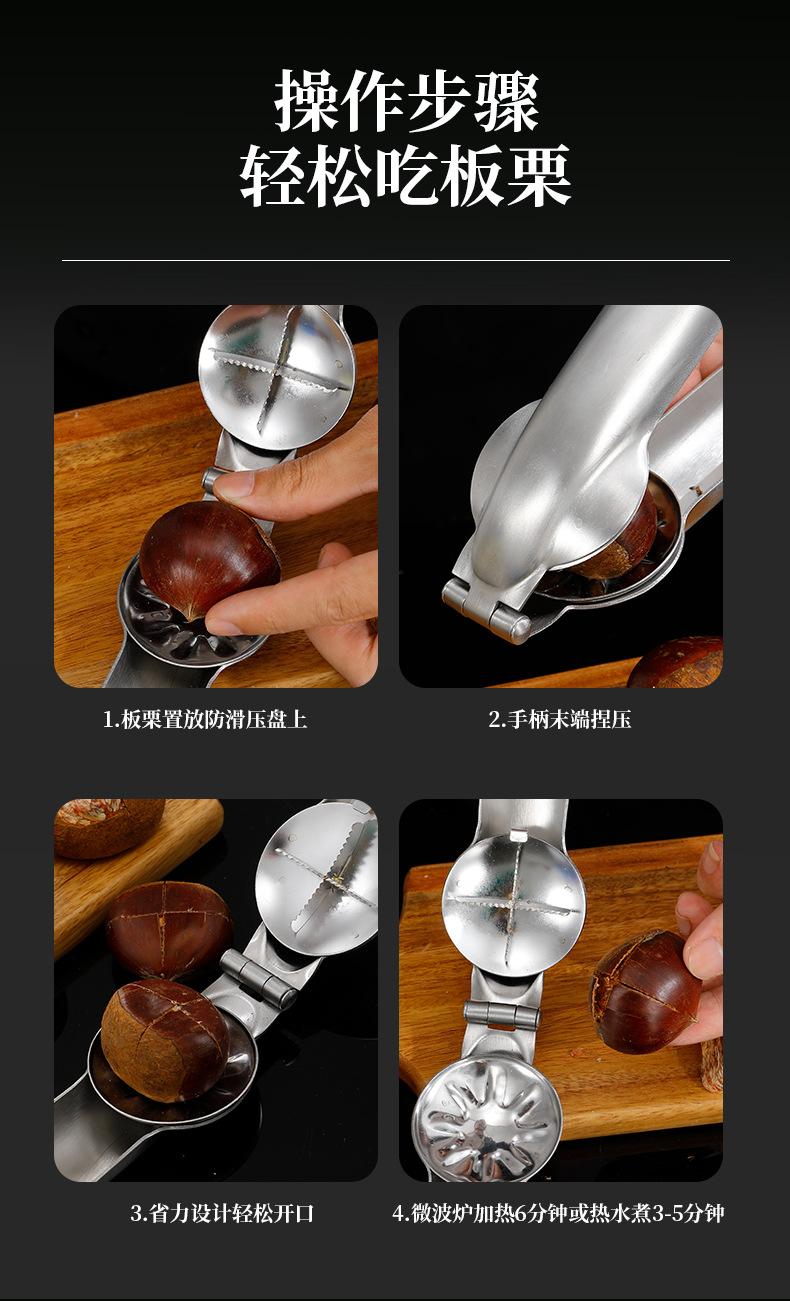 操作步骤
轻松吃板栗

1.板栗置放防滑压盘上

2.手柄末端捏压

3.省力设计轻松开口

4.微波炉加热6分钟或热水煮3-5分钟