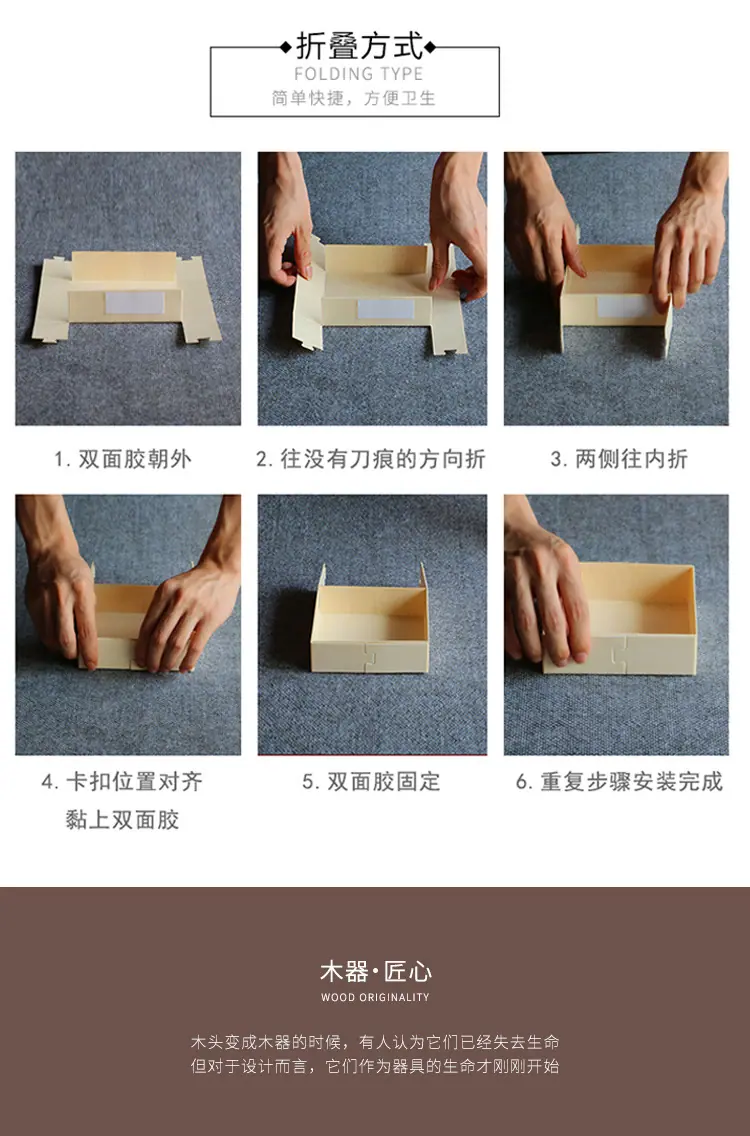 折叠方式
FOLDING TYPE
简单快捷，方便卫生

1. 双面胶朝外

2. 往没有刀痕的方向折

3. 两侧往内折

4. 卡扣位置对齐
黏上双面胶

5. 双面胶固定

6. 重复步骤安装完成

木器·匠心
WOOD ORIGINALITY

木头变成木器的时候，有人认为它们已经失去生命
但对于设计而言，它们作为器具的生命才刚刚开始