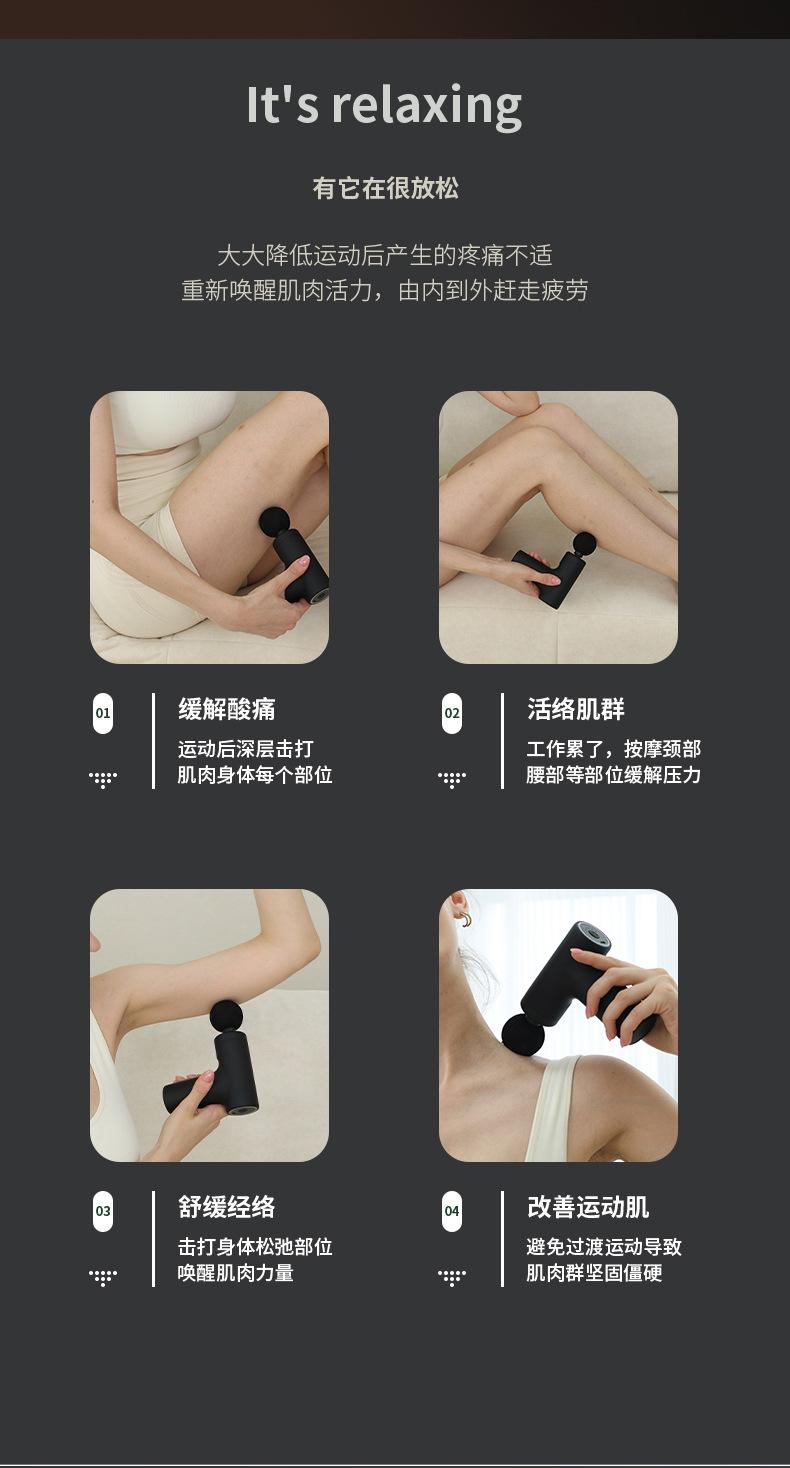 It's relaxing

有它在很放松

大大降低运动后产生的疼痛不适
重新唤醒肌肉活力，由内到外赶走疲劳

01
缓解酸痛
运动后深层击打
肌肉身体每个部位

02
活络肌群
工作累了，按摩颈部
腰部等部位缓解压力

03
舒缓经络
击打身体松弛部位
唤醒肌肉力量

04
改善运动肌
避免过渡运动导致
肌肉群坚固僵硬