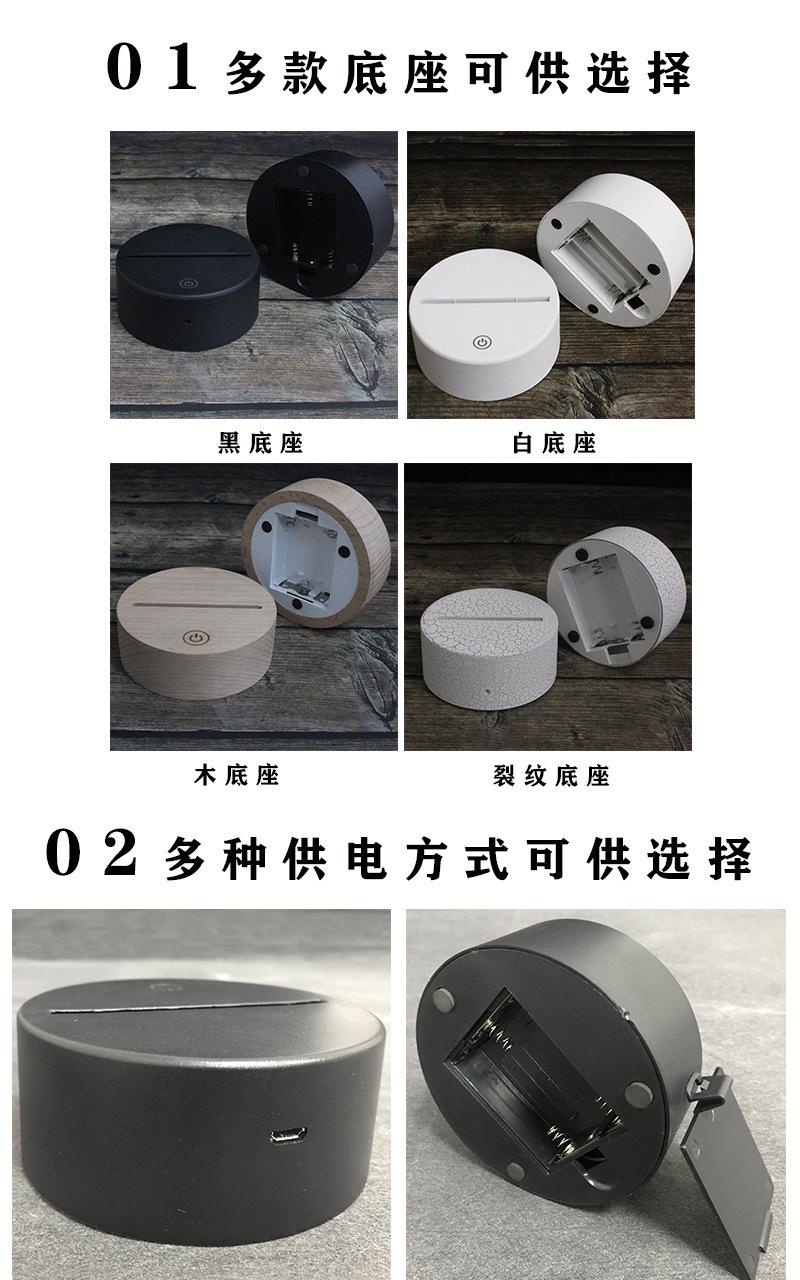 01 多款底座可供选择

黑底座

白底座

木底座

裂纹底座

02 多种供电方式可供选择