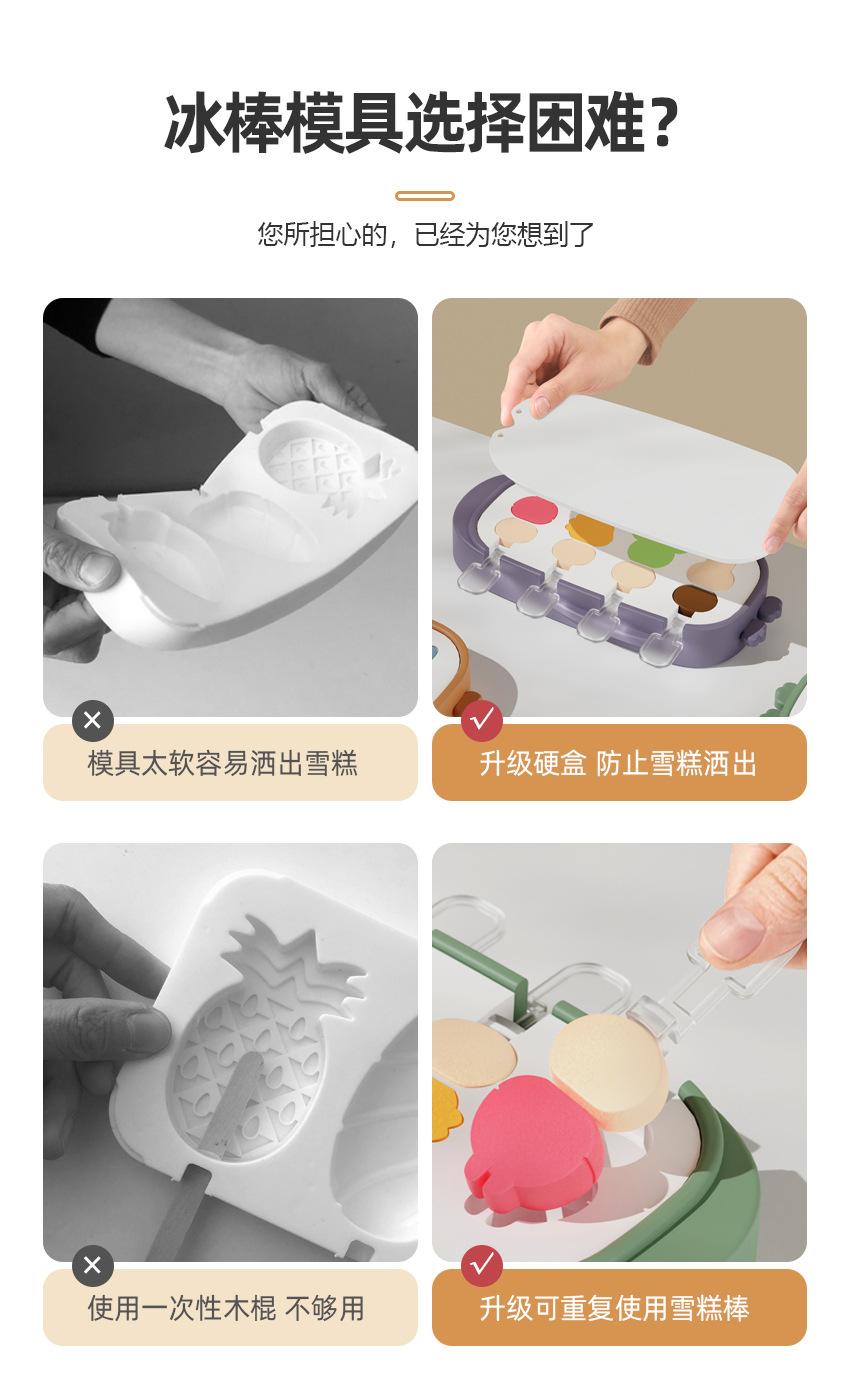 冰棒模具选择困难？

您所担心的，已经为您想到了

模具太软容易洒出雪糕

升级硬盒 防止雪糕洒出

使用一次性木棍 不够用

升级可重复使用雪糕棒